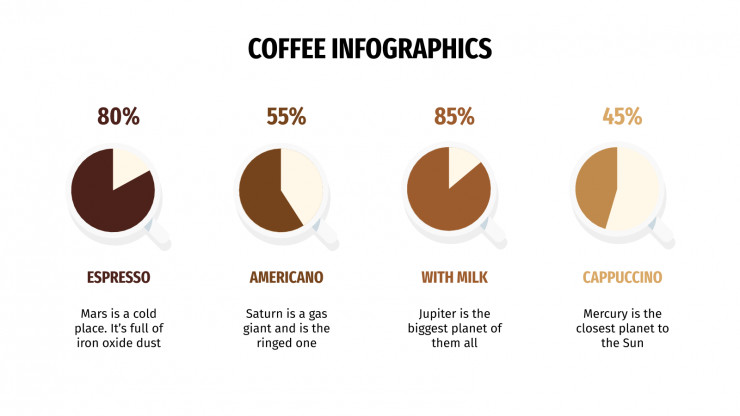 COFFEE INFOGRAPHICS

80%

ESPRESSO

Mars is a cold place. It's full of iron oxide dust

55%

AMERICANO

Saturn is a gas giant and is the ringed one

85%

WITH MILK

Jupiter is the biggest planet of them all

45%

CAPPUCCINO

Mercury is the closest planet to the Sun