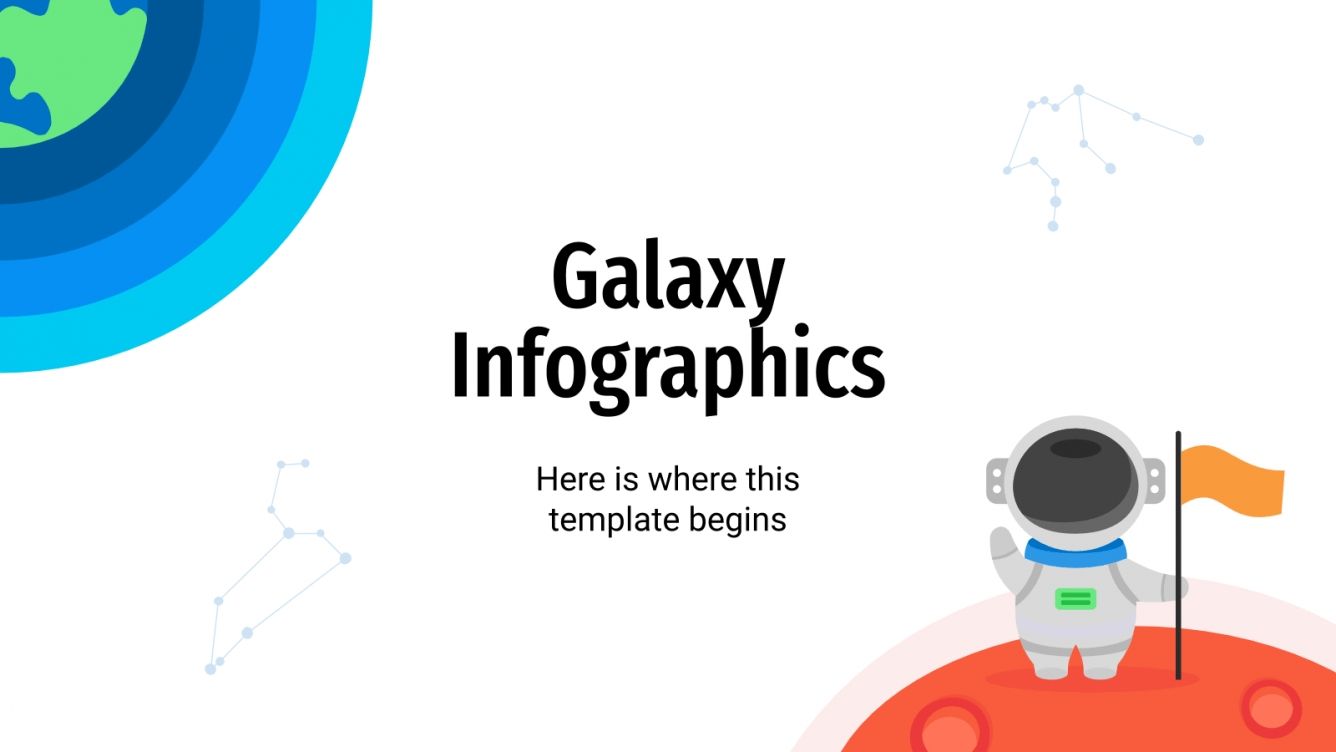 Galaxy Infographics

Here is where this template begins