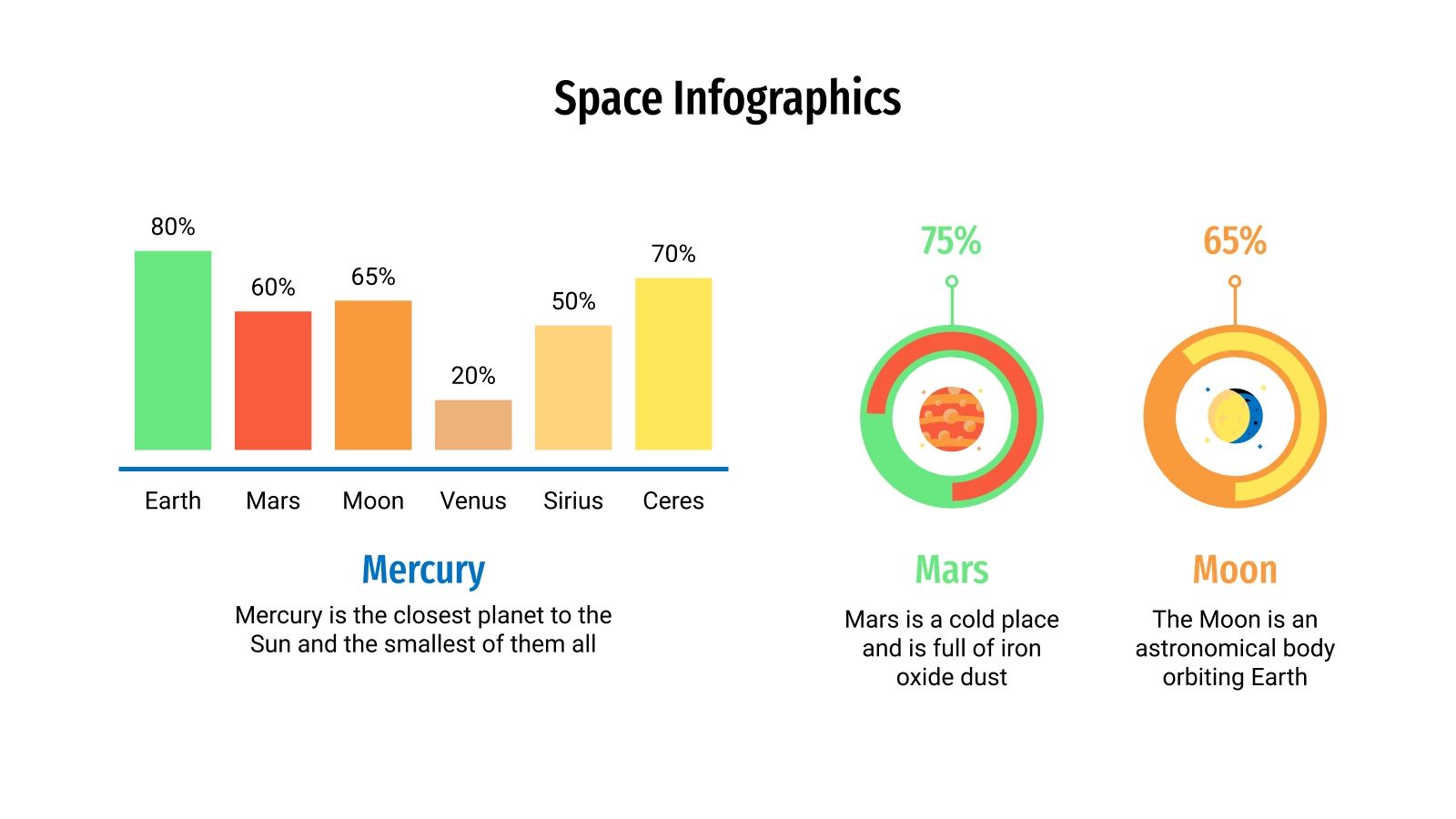 Space Infographics

80%
60%
65%
20%
50%
70%

Earth
Mars
Moon
Venus
Sirius
Ceres

Mercury

Mercury is the closest planet to the Sun and the smallest of them all

75%

Mars

Mars is a cold place and is full of iron oxide dust

65%

Moon

The Moon is an astronomical body orbiting Earth