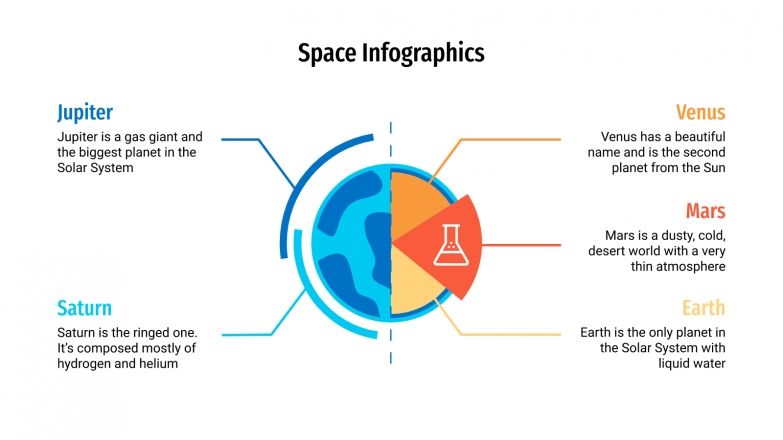 Space Infographics

Jupiter

Jupiter is a gas giant and the biggest planet in the Solar System

Saturn

Saturn is the ringed one. It's composed mostly of hydrogen and helium

Venus

Venus has a beautiful name and is the second planet from the Sun

Mars

Mars is a dusty, cold, desert world with a very thin atmosphere

Earth

Earth is the only planet in the Solar System with liquid water