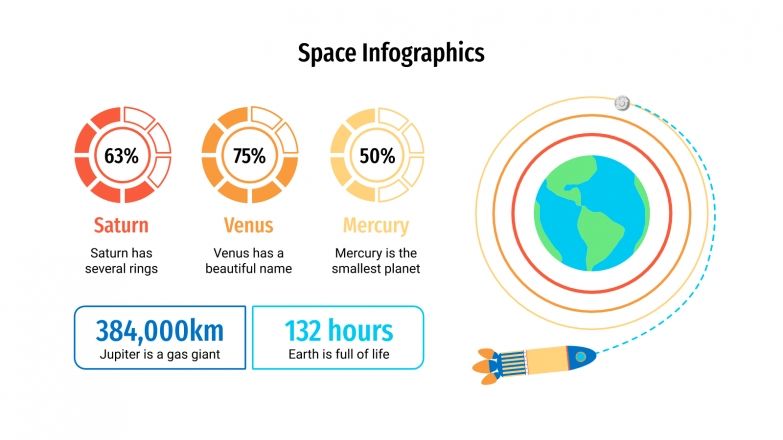 Space Infographics

63%

Saturn

Saturn has several rings

75%

Venus

Venus has a beautiful name

50%

Mercury

Mercury is the smallest planet

384,000km

Jupiter is a gas giant

132 hours

Earth is full of life