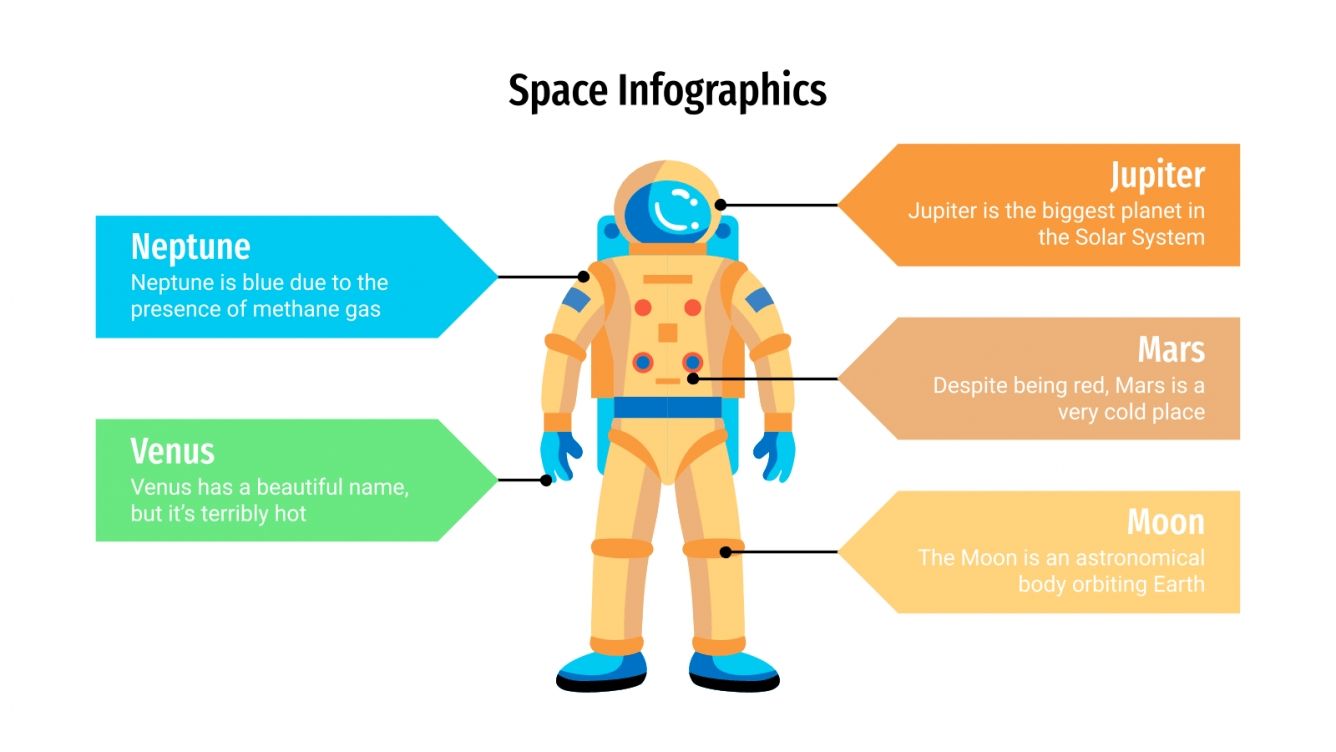 Space Infographics

Neptune
Neptune is blue due to the presence of methane gas

Venus
Venus has a beautiful name, but it's terribly hot

Jupiter
Jupiter is the biggest planet in the Solar System

Mars
Despite being red, Mars is a very cold place

Moon
The Moon is an astronomical body orbiting Earth