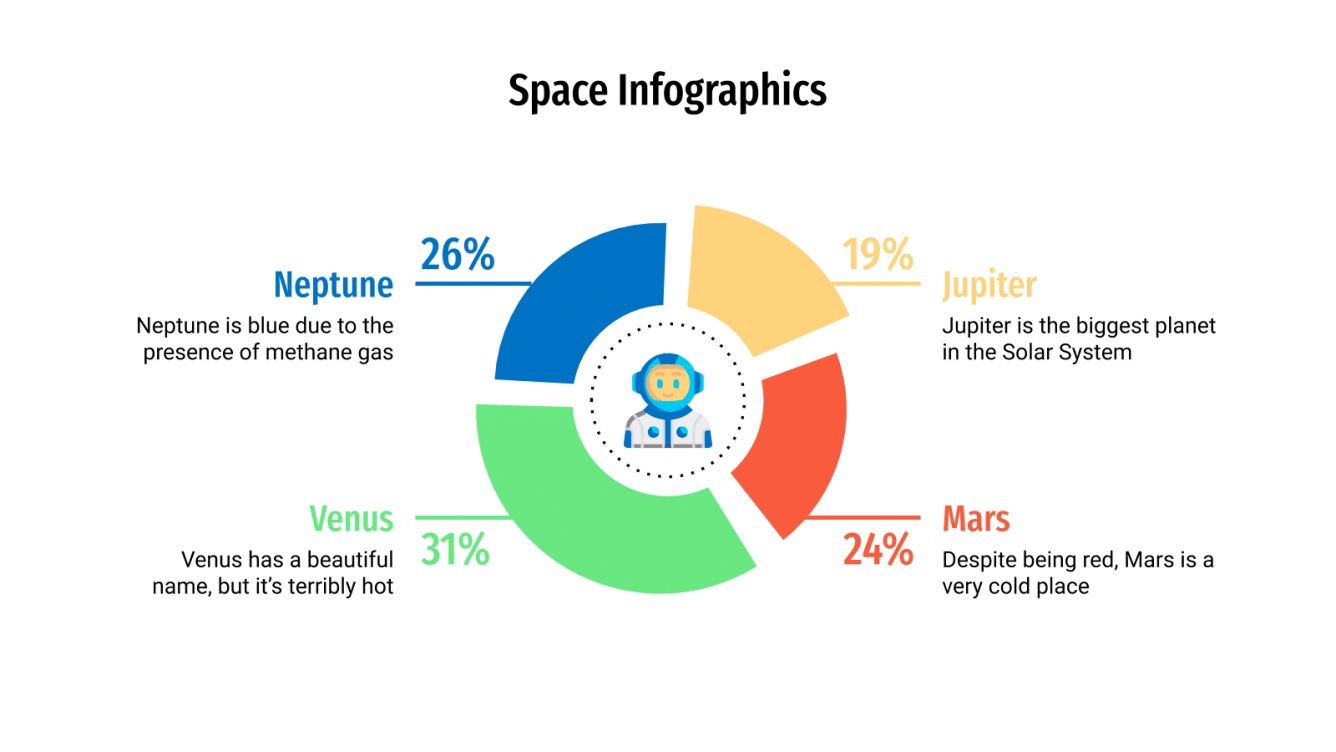 Space Infographics

26%

Neptune

Neptune is blue due to the presence of methane gas

19%

Jupiter

Jupiter is the biggest planet in the Solar System

Venus

31%

Venus has a beautiful name, but it's terribly hot

Mars

24%

Despite being red, Mars is a very cold place