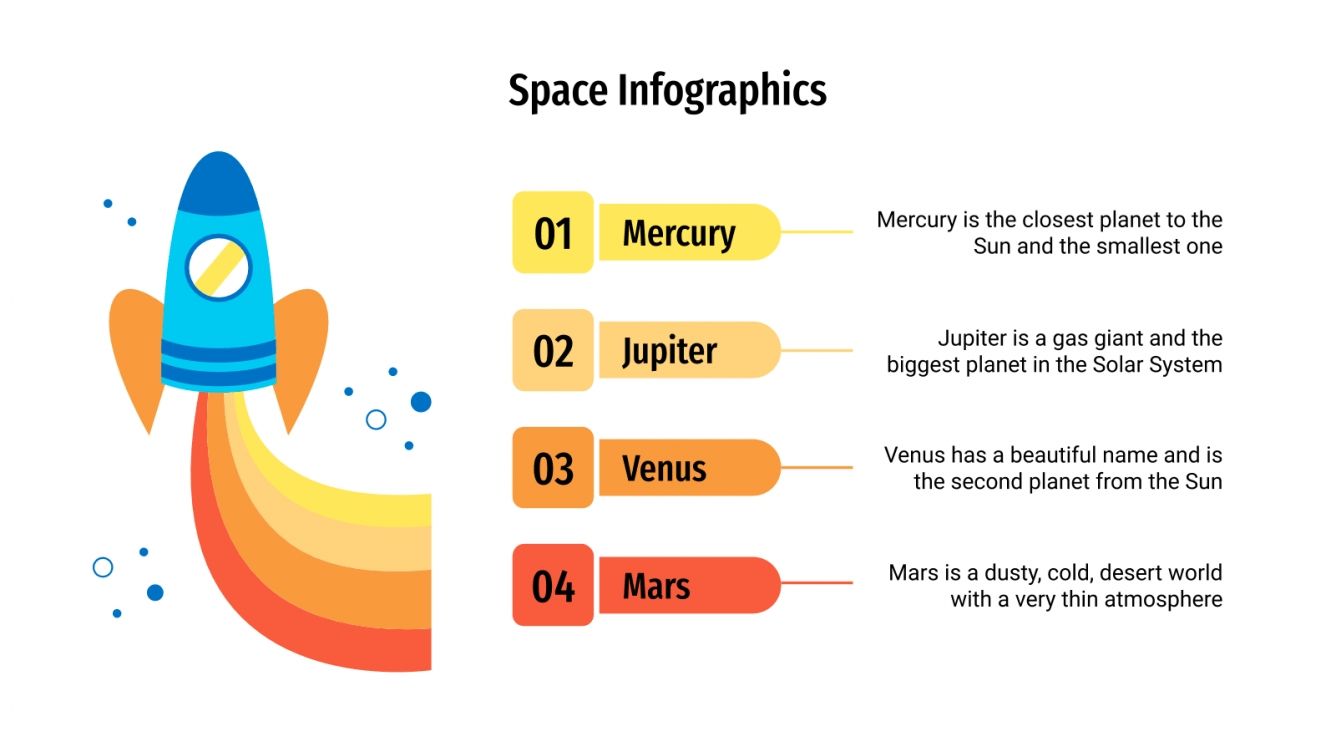 Space Infographics

01 Mercury

Mercury is the closest planet to the Sun and the smallest one

02 Jupiter

Jupiter is a gas giant and the biggest planet in the Solar System

03 Venus

Venus has a beautiful name and is the second planet from the Sun

04 Mars

Mars is a dusty, cold, desert world with a very thin atmosphere