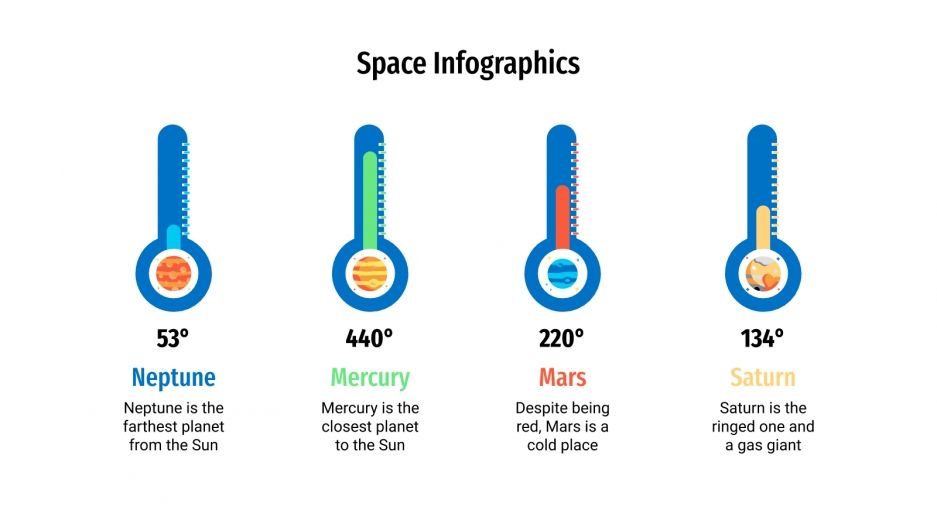 Space Infographics

53°

Neptune

Neptune is the farthest planet from the Sun

440°

Mercury

Mercury is the closest planet to the Sun

220°

Mars

Despite being red, Mars is a cold place

134°

Saturn

Saturn is the ringed one and a gas giant