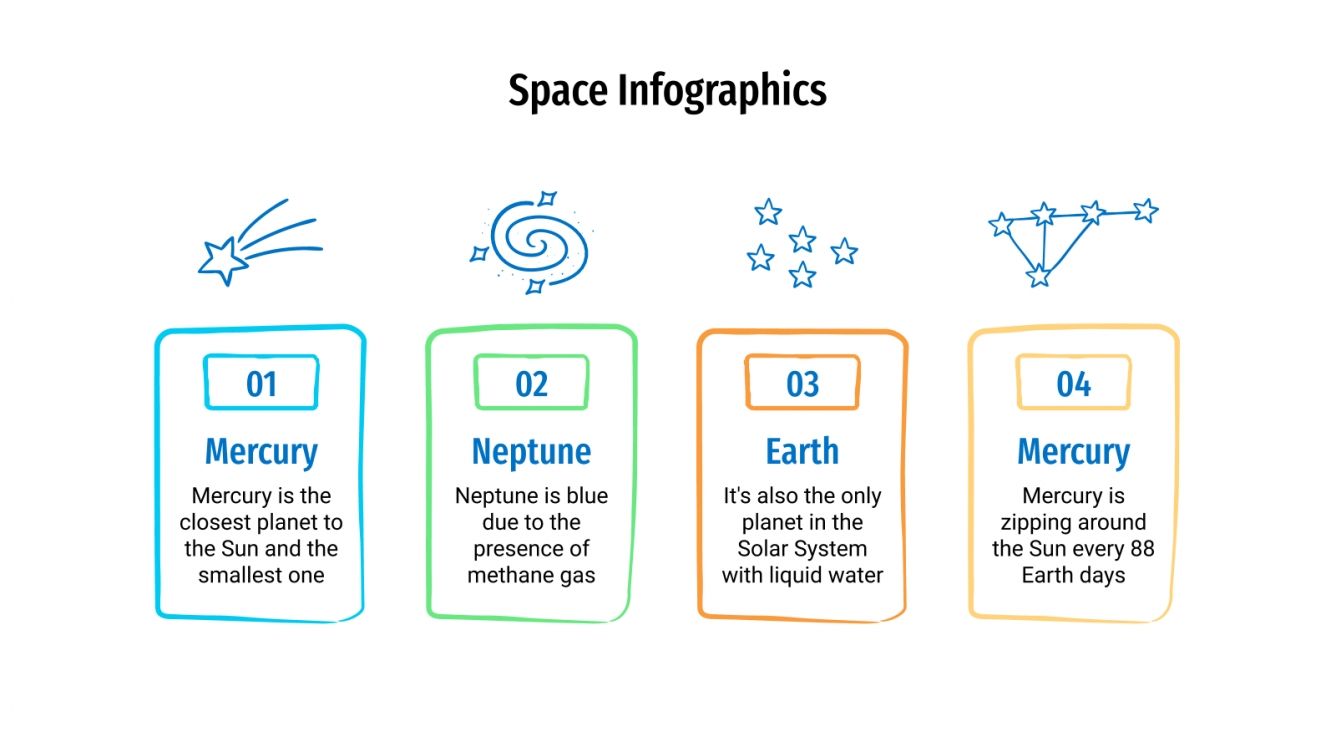 Space Infographics

01

Mercury

Mercury is the closest planet to the Sun and the smallest one

02

Neptune

Neptune is blue due to the presence of methane gas

03

Earth

It's also the only planet in the Solar System with liquid water

04

Mercury

Mercury is zipping around the Sun every 88 Earth days