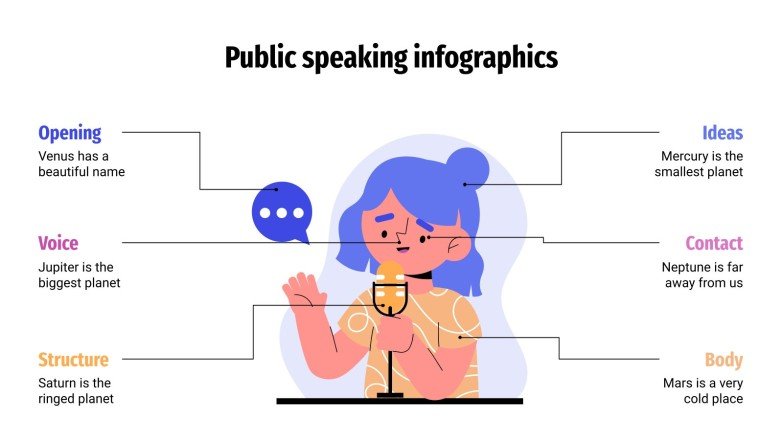 Public speaking infographics

Opening
Venus has a beautiful name

Voice
Jupiter is the biggest planet

Structure
Saturn is the ringed planet

Ideas
Mercury is the smallest planet

Contact
Neptune is far away from us

Body
Mars is a very cold place