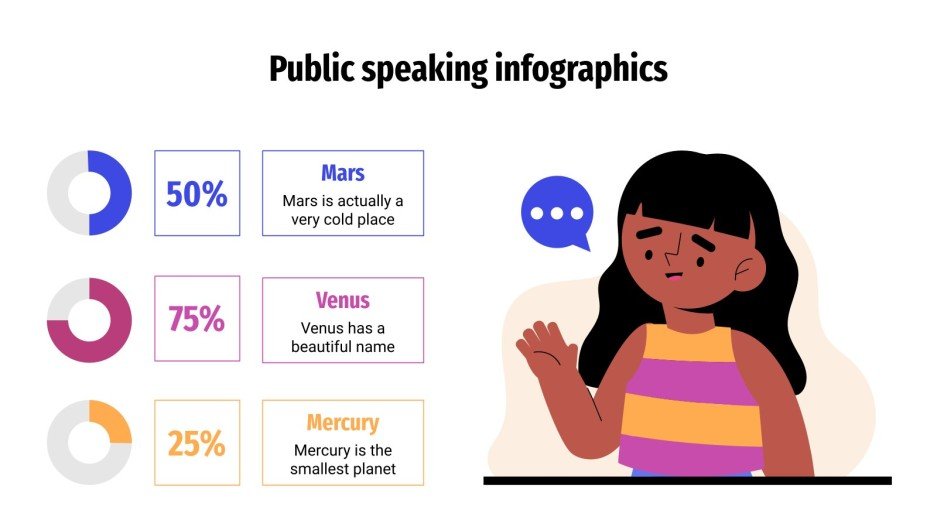 Public speaking infographics

50%

Mars
Mars is actually a very cold place

75%

Venus
Venus has a beautiful name

25%

Mercury
Mercury is the smallest planet