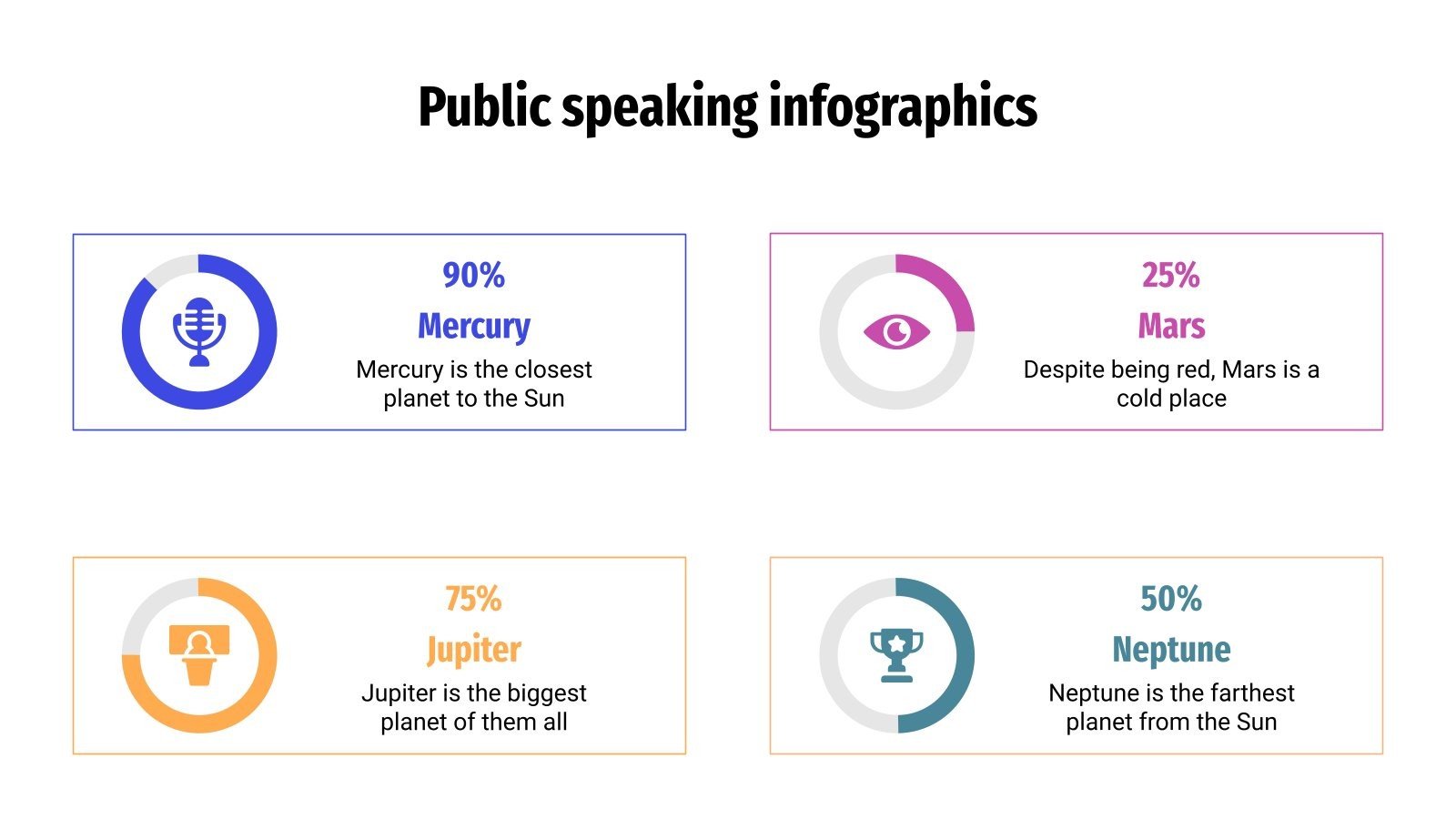 Public speaking infographics

90%
Mercury
Mercury is the closest planet to the Sun

25%
Mars
Despite being red, Mars is a cold place

75%
Jupiter
Jupiter is the biggest planet of them all

50%
Neptune
Neptune is the farthest planet from the Sun