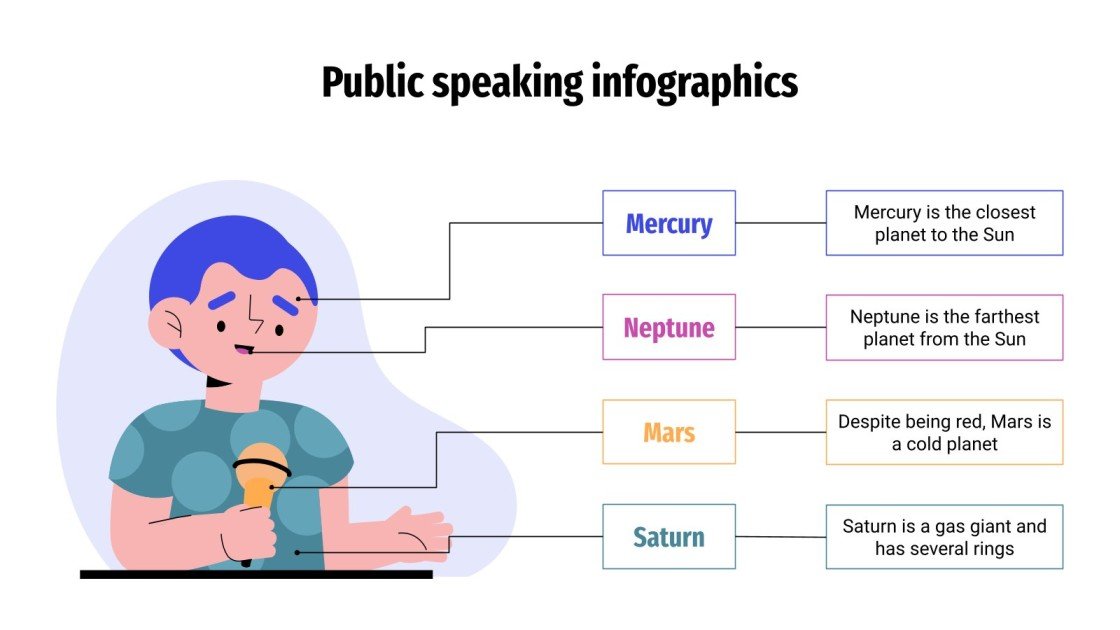 Public speaking infographics

Mercury

Mercury is the closest planet to the Sun

Neptune

Neptune is the farthest planet from the Sun

Mars

Despite being red, Mars is a cold planet

Saturn

Saturn is a gas giant and has several rings