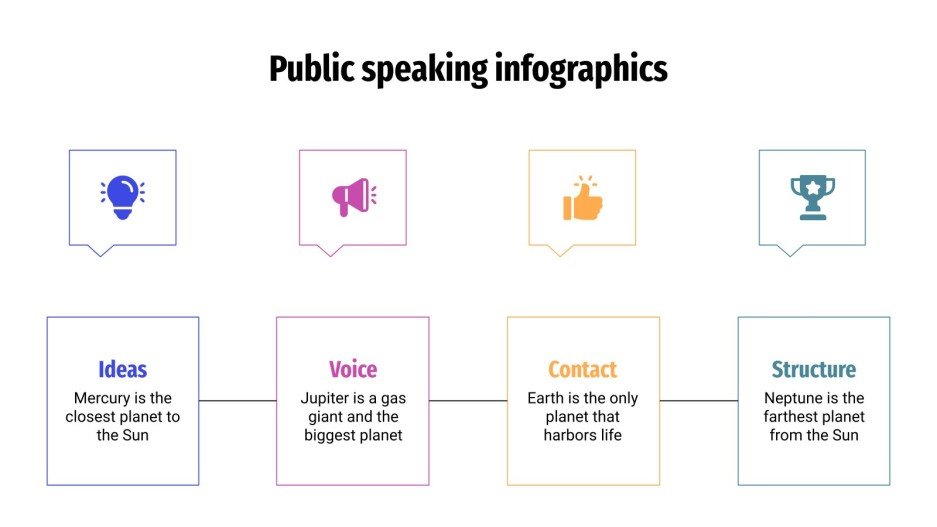 Public speaking infographics

Ideas
Mercury is the closest planet to the Sun

Voice
Jupiter is a gas giant and the biggest planet

Contact
Earth is the only planet that harbors life

Structure
Neptune is the farthest planet from the Sun