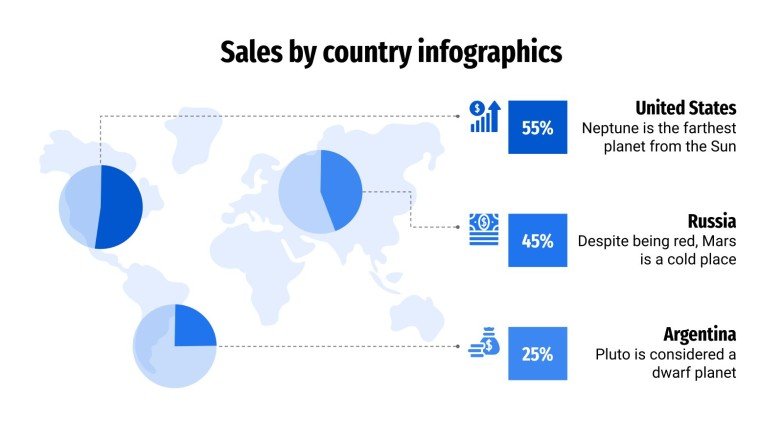 Sales by country infographics

55%

United States
Neptune is the farthest planet from the Sun

45%

Russia
Despite being red, Mars is a cold place

25%

Argentina
Pluto is considered a dwarf planet