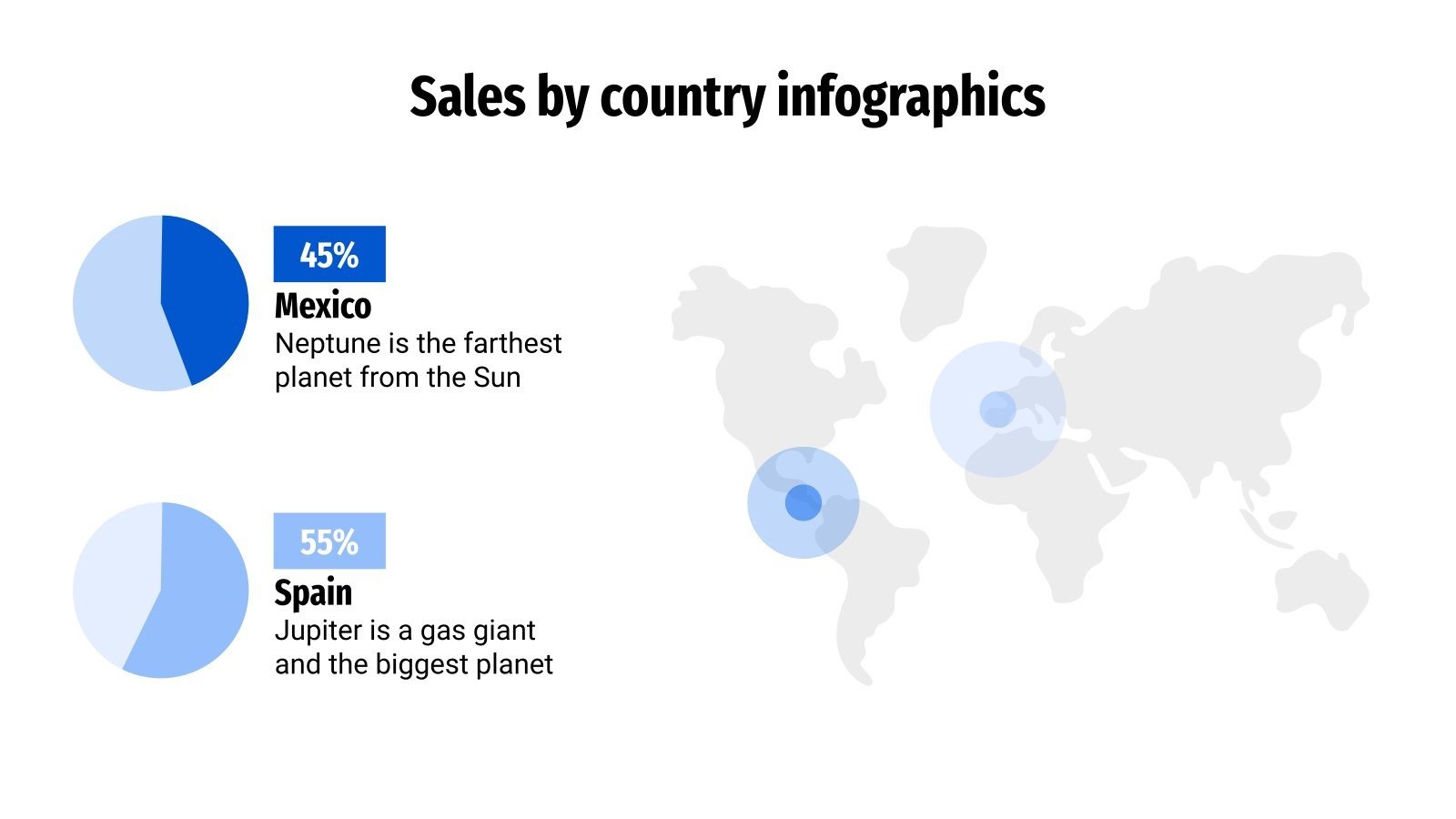 Sales by country infographics

45%

Mexico

Neptune is the farthest planet from the Sun

55%

Spain

Jupiter is a gas giant and the biggest planet