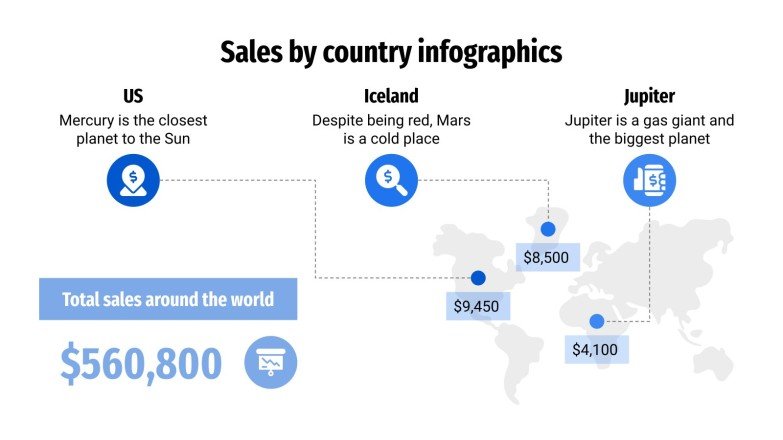 Sales by country infographics

US
Mercury is the closest planet to the Sun

Iceland
Despite being red, Mars is a cold place

Jupiter
Jupiter is a gas giant and the biggest planet

$8,500

$9,450

$4,100

Total sales around the world

$560,800