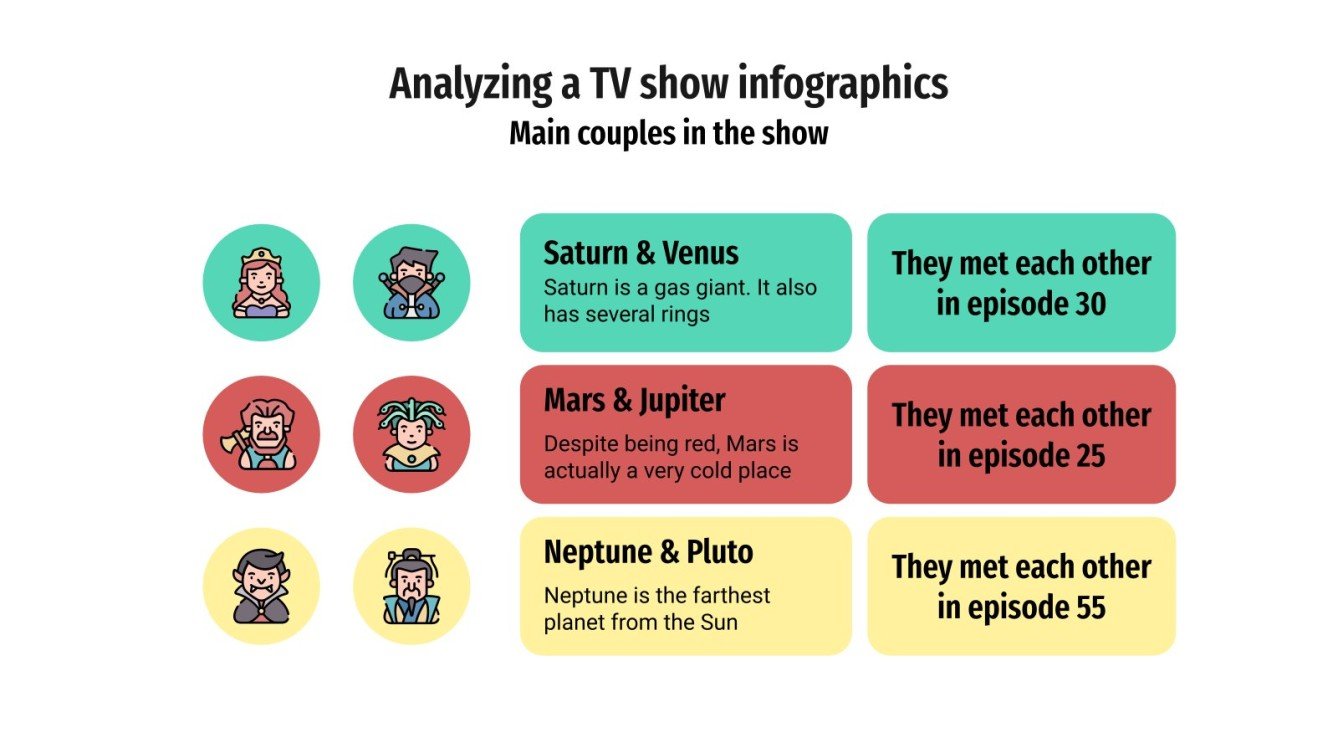 Analyzing a TV show infographics
Main couples in the show

Saturn & Venus
Saturn is a gas giant. It also has several rings

They met each other in episode 30

Mars & Jupiter
Despite being red, Mars is actually a very cold place

They met each other in episode 25

Neptune & Pluto
Neptune is the farthest planet from the Sun

They met each other in episode 55