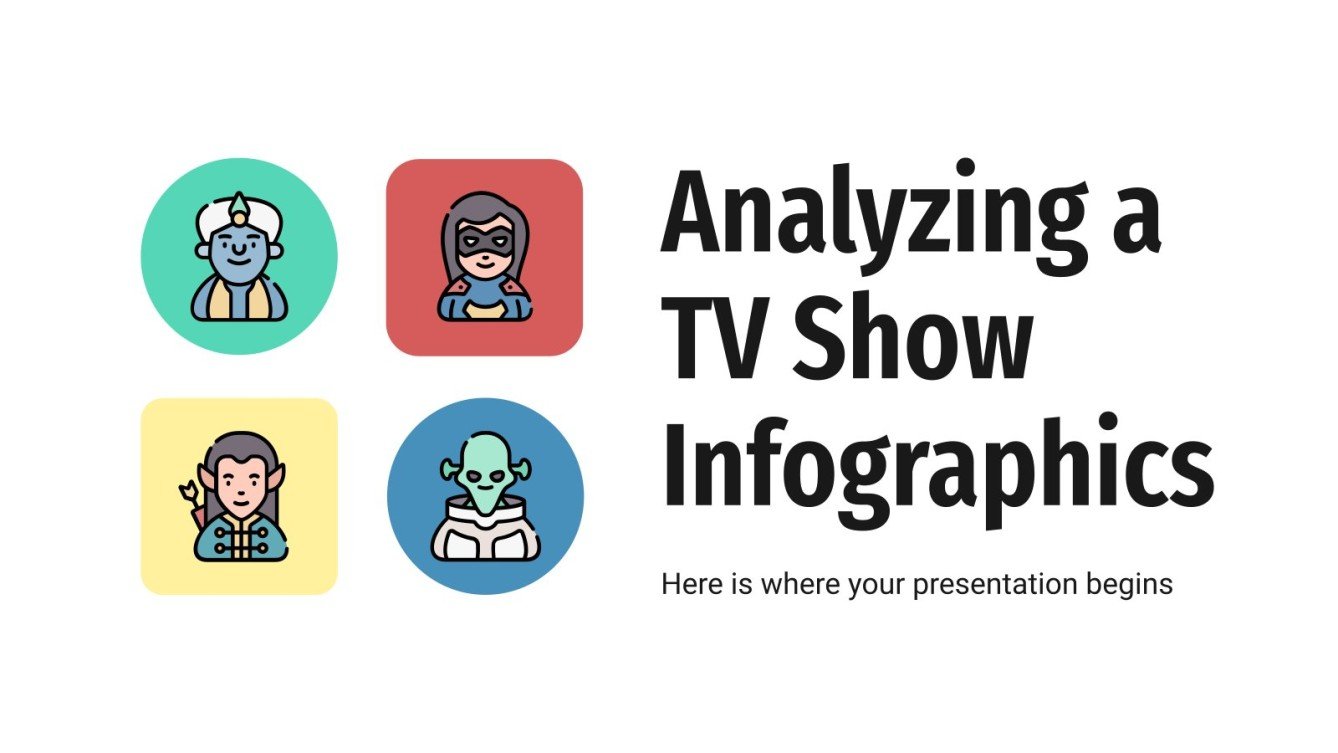 Analyzing a TV Show Infographics

Here is where your presentation begins