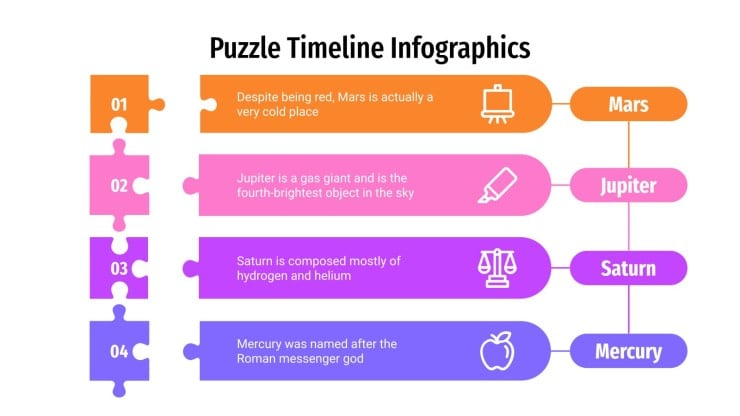 Puzzle Timeline Infographics

01

Despite being red, Mars is actually a very cold place

Mars

02

Jupiter is a gas giant and is the fourth-brightest object in the sky

Jupiter

03

Saturn is composed mostly of hydrogen and helium

Saturn

04

Mercury was named after the Roman messenger god

Mercury