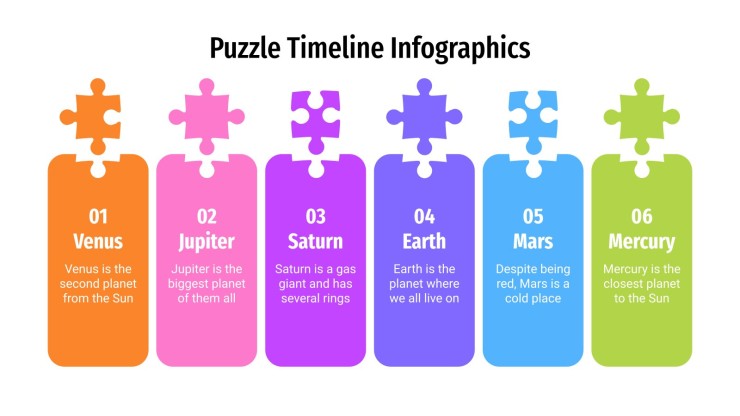 Puzzle Timeline Infographics

01
Venus
Venus is the second planet from the Sun

02
Jupiter
Jupiter is the biggest planet of them all

03
Saturn
Saturn is a gas giant and has several rings

04
Earth
Earth is the planet where we all live on

05
Mars
Despite being red, Mars is a cold place

06
Mercury
Mercury is the closest planet to the Sun