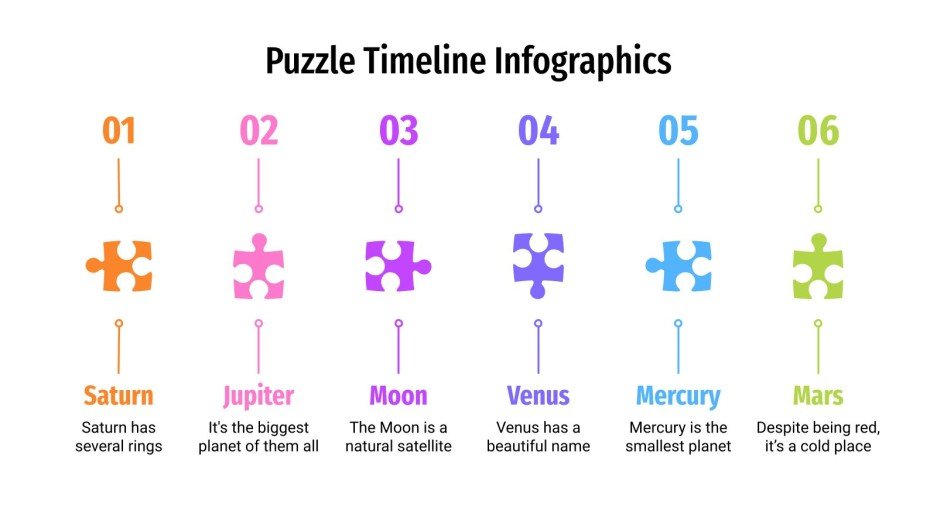 Puzzle Timeline Infographics

01

Saturn

Saturn has several rings

02

Jupiter

It's the biggest planet of them all

03

Moon

The Moon is a natural satellite

04

Venus

Venus has a beautiful name

05

Mercury

Mercury is the smallest planet

06

Mars

Despite being red, it's a cold place