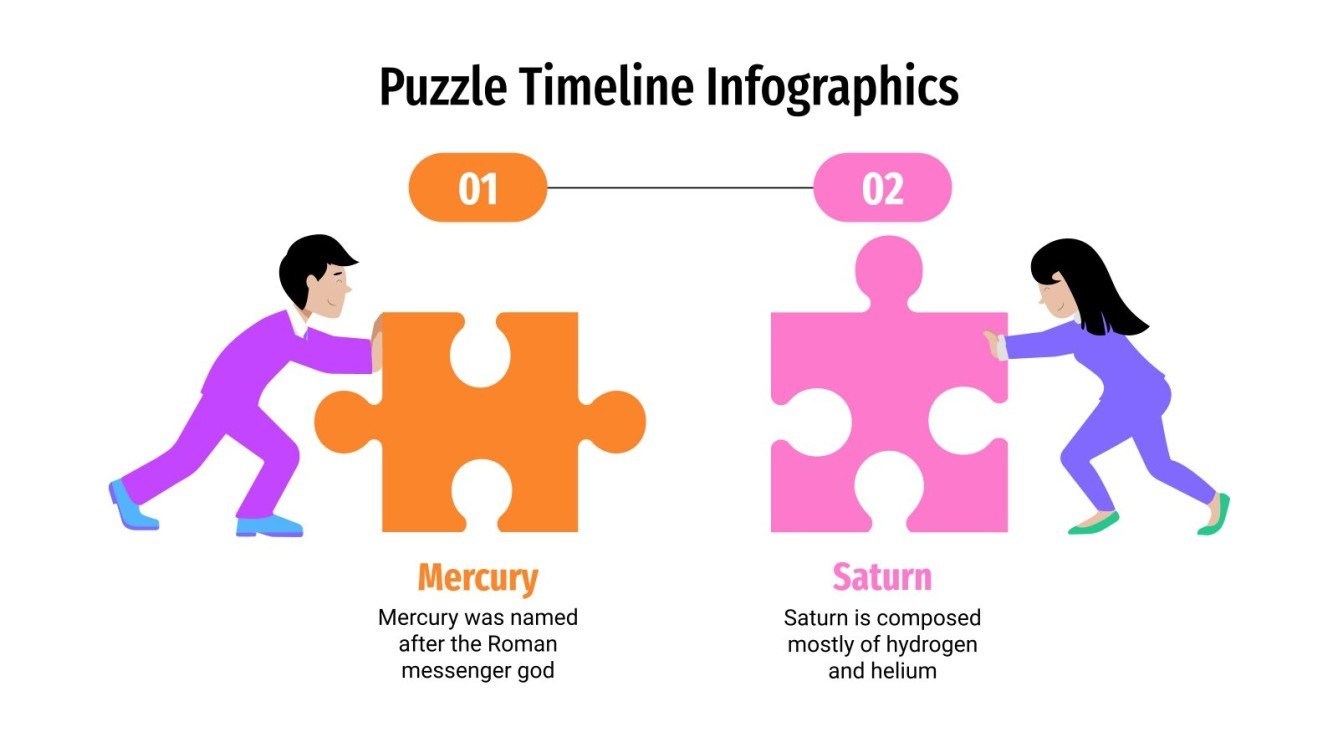 Puzzle Timeline Infographics

01

02

Mercury

Mercury was named after the Roman messenger god

Saturn

Saturn is composed mostly of hydrogen and helium