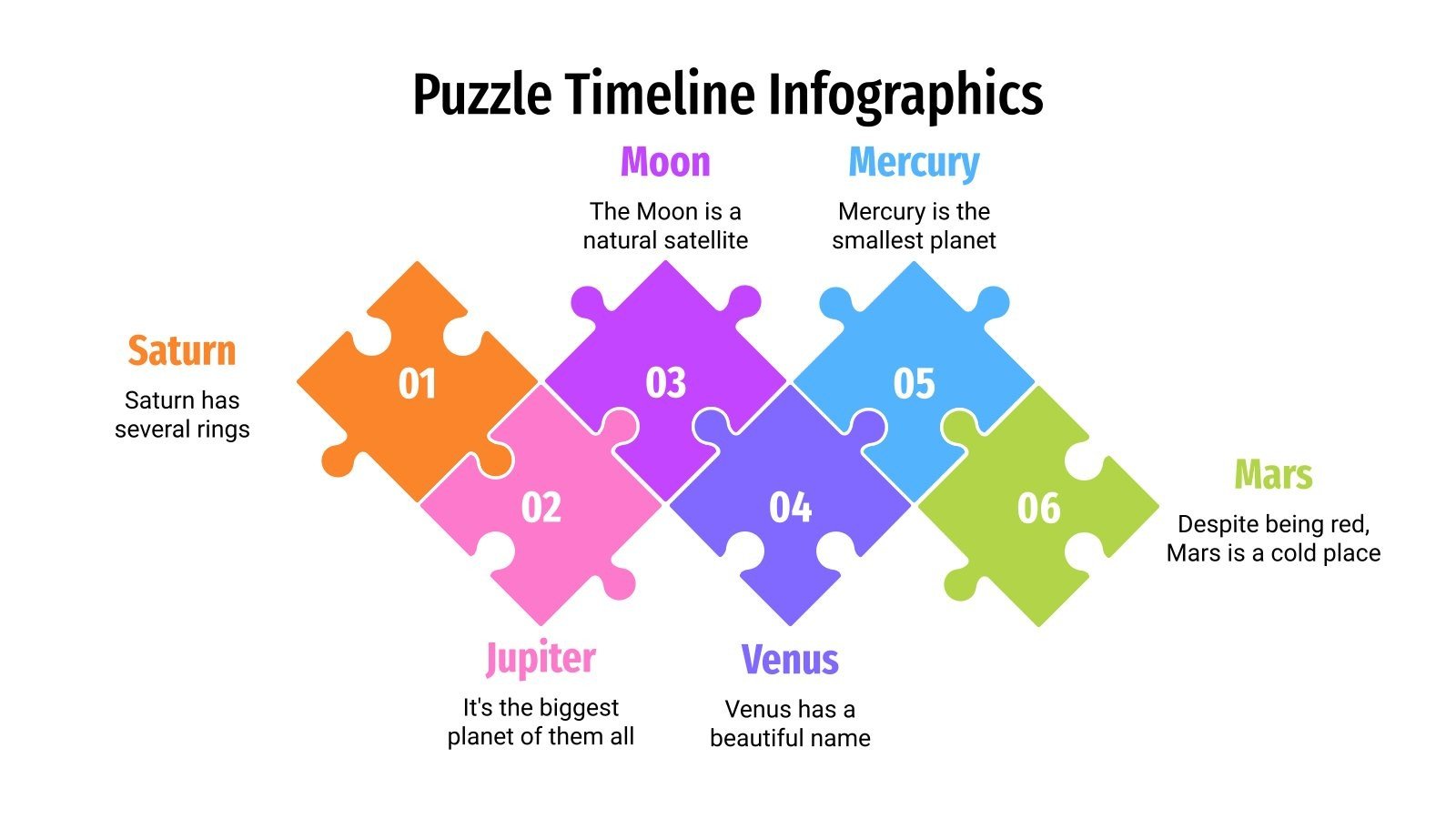 Puzzle Timeline Infographics

Saturn

Saturn has several rings

01

Jupiter

It's the biggest planet of them all

02

Moon

The Moon is a natural satellite

03

Venus

Venus has a beautiful name

04

Mercury

Mercury is the smallest planet

05

Mars

Despite being red, Mars is a cold place

06