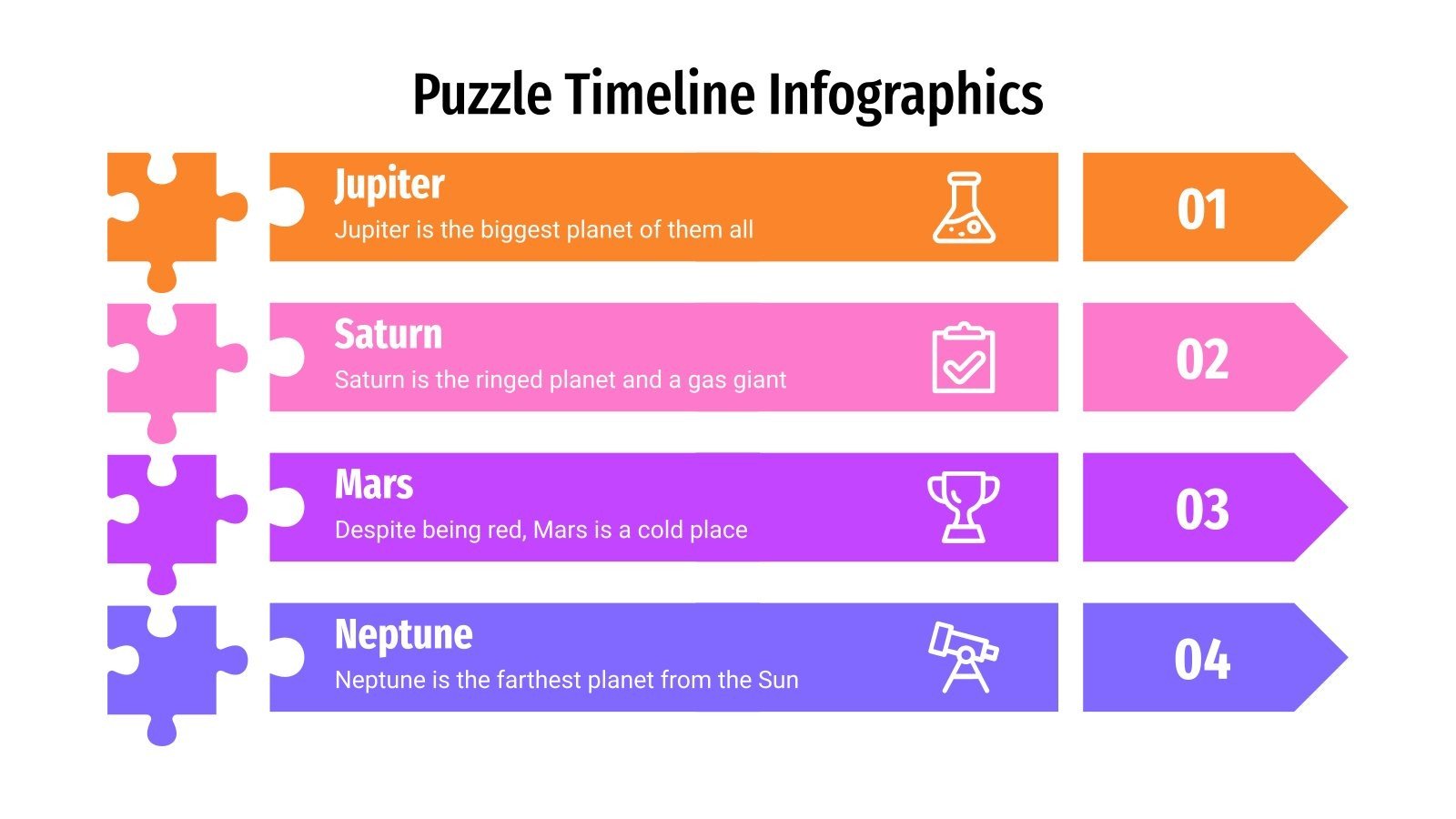 Puzzle Timeline Infographics

Jupiter
Jupiter is the biggest planet of them all

01

Saturn
Saturn is the ringed planet and a gas giant

02

Mars
Despite being red, Mars is a cold place

03

Neptune
Neptune is the farthest planet from the Sun

04