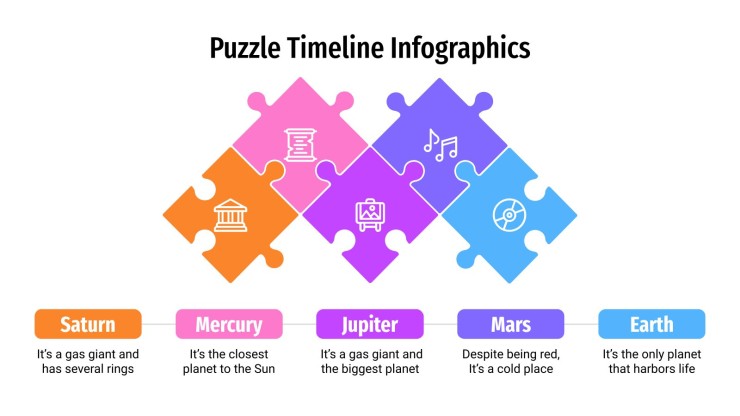 Puzzle Timeline Infographics

Saturn
It's a gas giant and has several rings

Mercury
It's the closest planet to the Sun

Jupiter
It's a gas giant and the biggest planet

Mars
Despite being red, It's a cold place

Earth
It's the only planet that harbors life