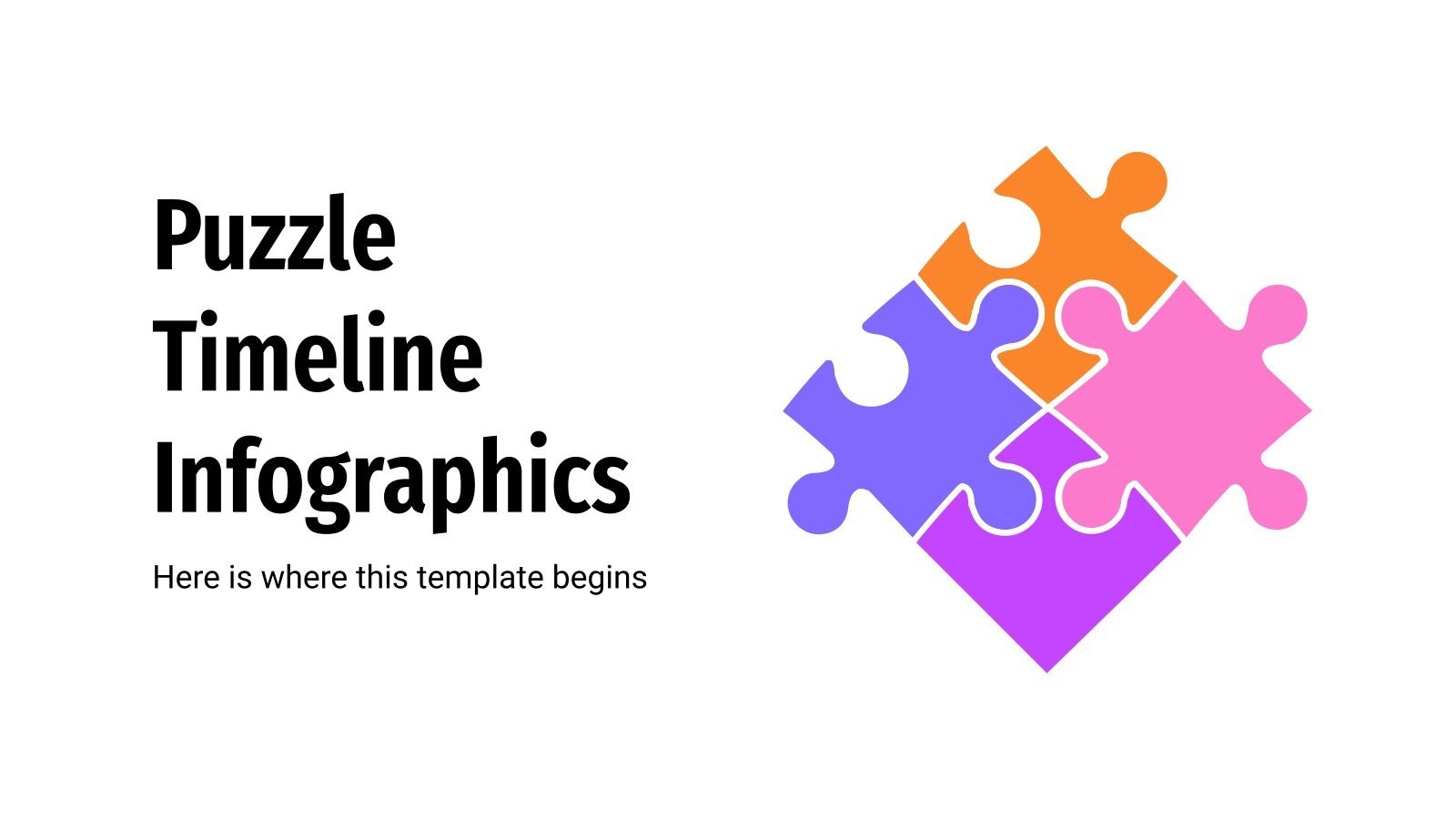 Puzzle Timeline Infographics

Here is where this template begins