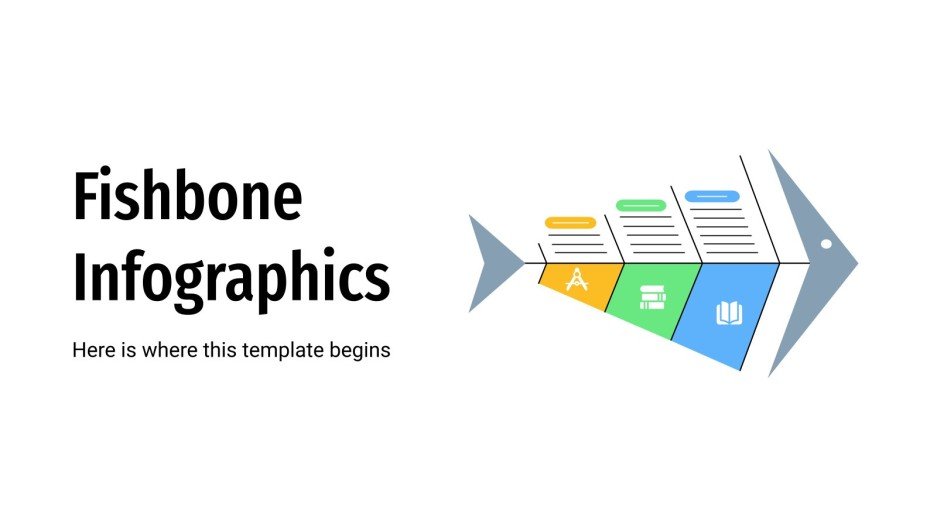 Fishbone Infographics

Here is where this template begins