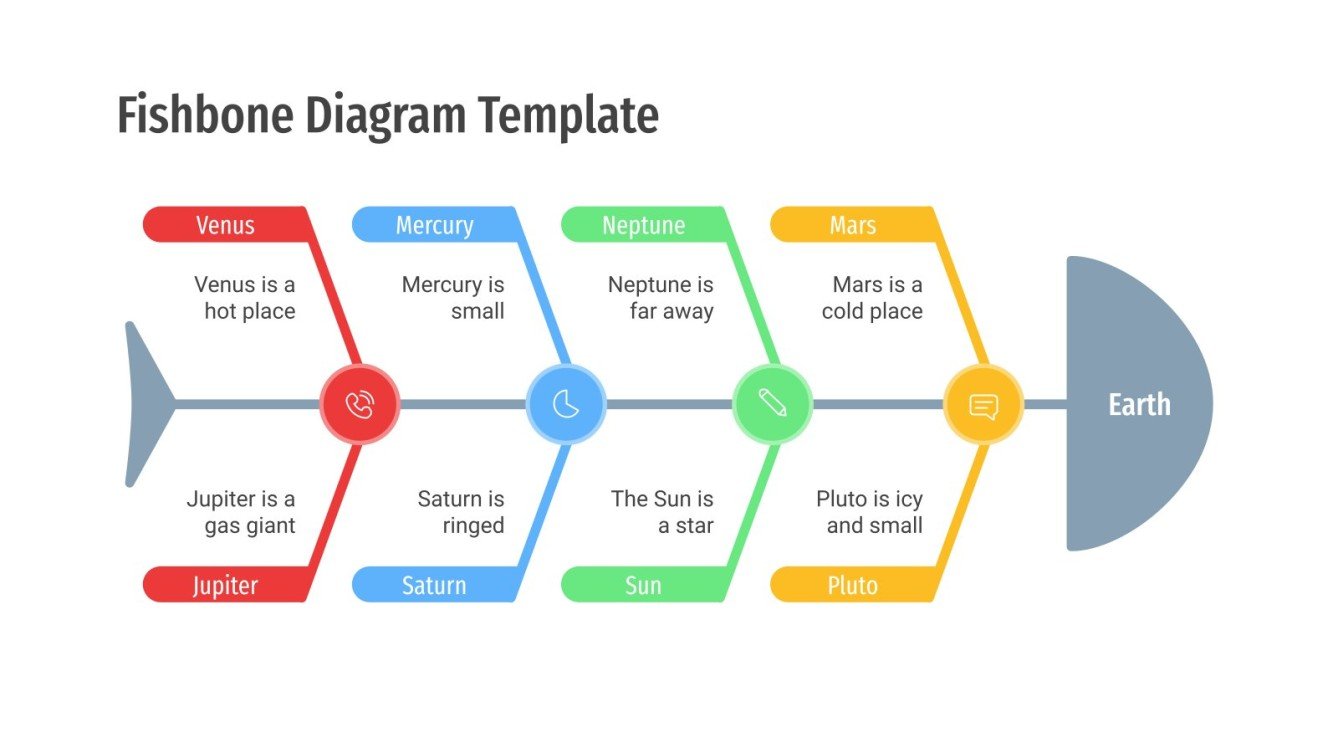 Fishbone Diagram Template

Venus

Venus is a hot place

Mercury

Mercury is small

Neptune

Neptune is far away

Mars

Mars is a cold place

Earth

Jupiter is a gas giant

Jupiter

Saturn is ringed

Saturn

The Sun is a star

Sun

Pluto is icy and small

Pluto