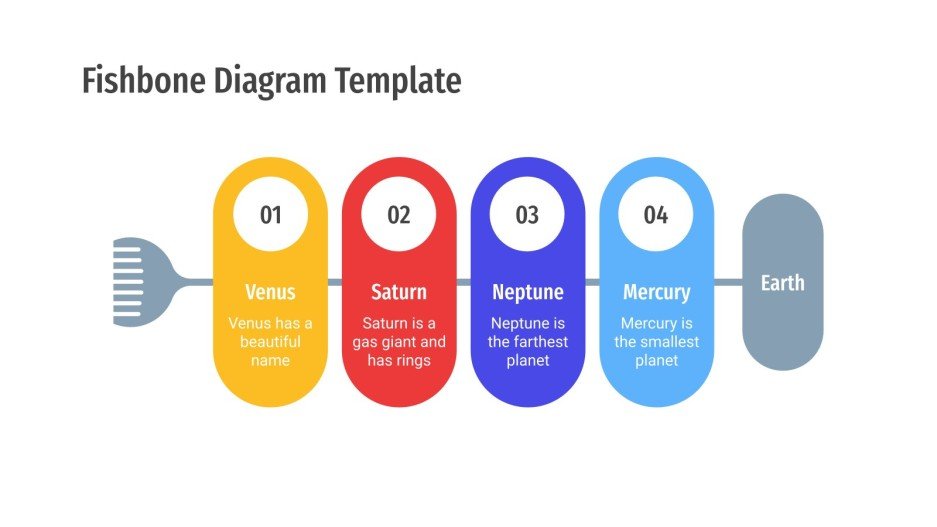 Fishbone Diagram Template

01
Venus
Venus has a beautiful name

02
Saturn
Saturn is a gas giant and has rings

03
Neptune
Neptune is the farthest planet

04
Mercury
Mercury is the smallest planet

Earth