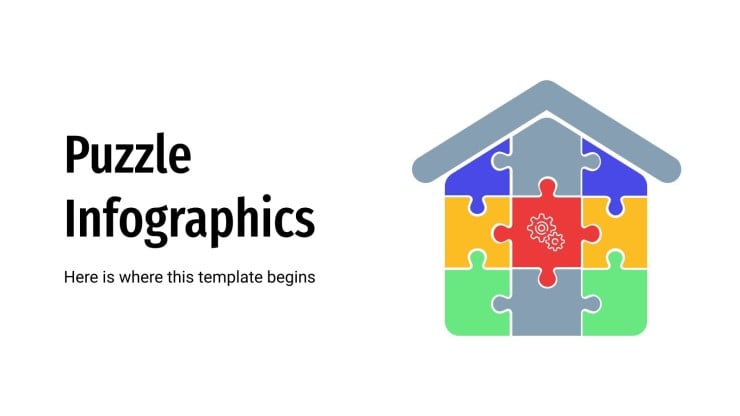 Puzzle Infographics

Here is where this template begins