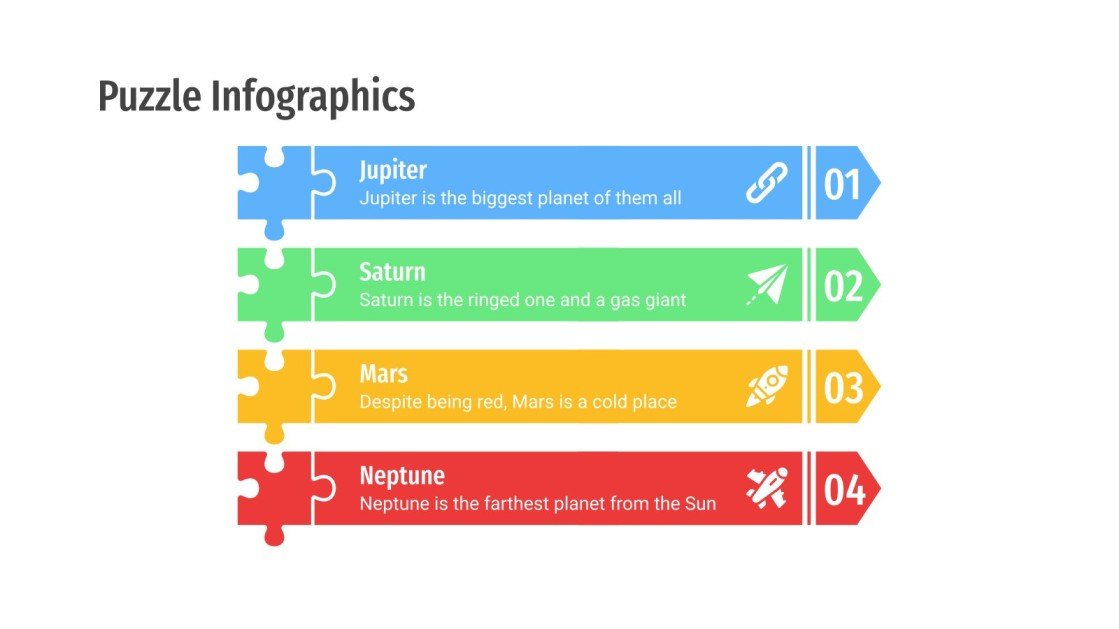 Puzzle Infographics

Jupiter
Jupiter is the biggest planet of them all
01

Saturn
Saturn is the ringed one and a gas giant
02

Mars
Despite being red, Mars is a cold place
03

Neptune
Neptune is the farthest planet from the Sun
04