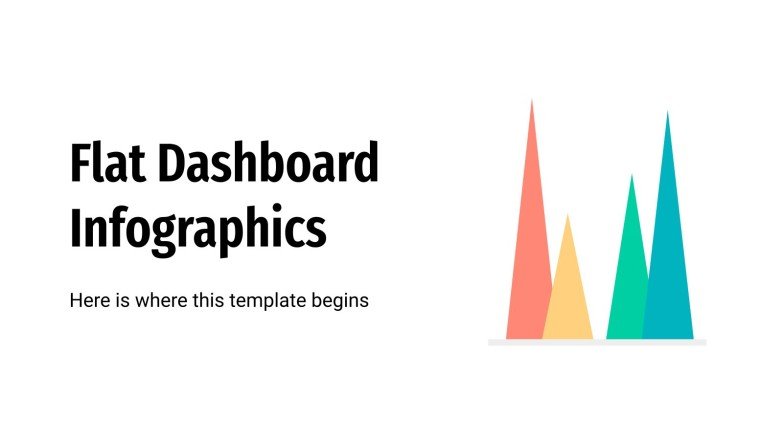 Flat Dashboard Infographics

Here is where this template begins