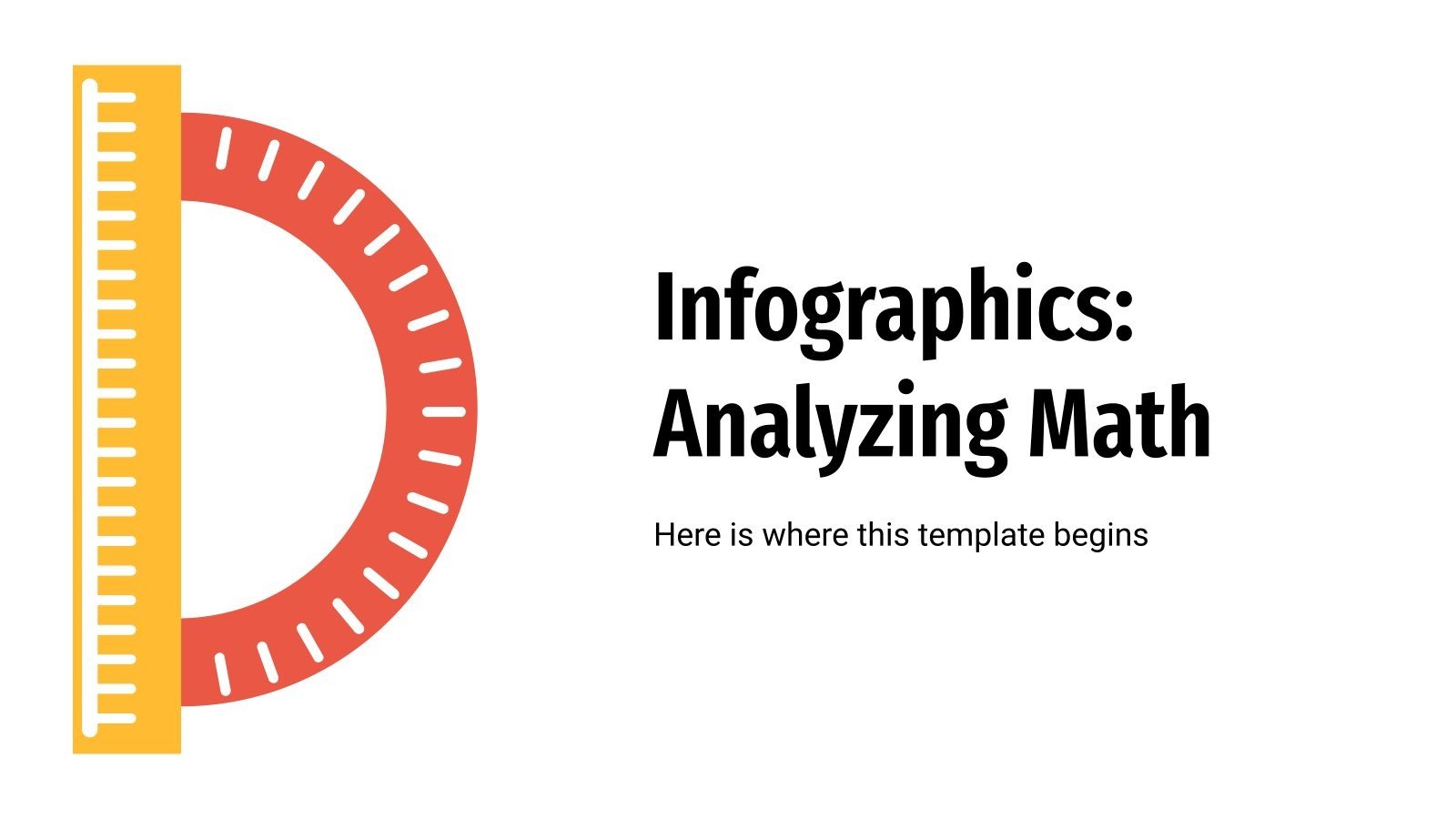 Infographics: Analyzing Math

Here is where this template begins