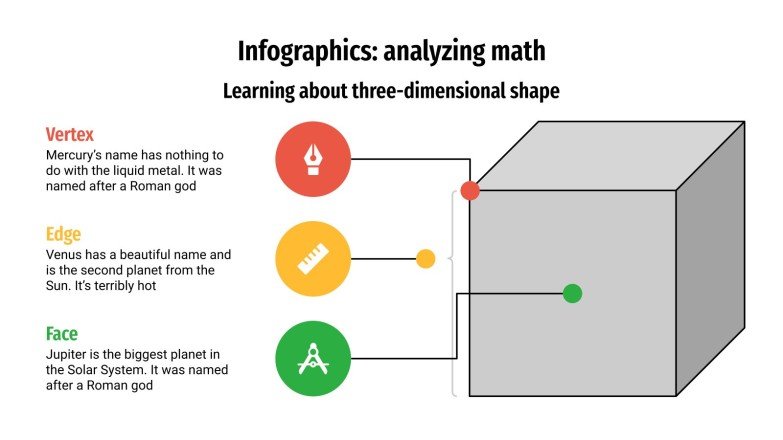 Infographics: analyzing math

Learning about three-dimensional shape

Vertex
Mercury's name has nothing to do with the liquid metal. It was named after a Roman god

Edge
Venus has a beautiful name and is the second planet from the Sun. It's terribly hot

Face
Jupiter is the biggest planet in the Solar System. It was named after a Roman god