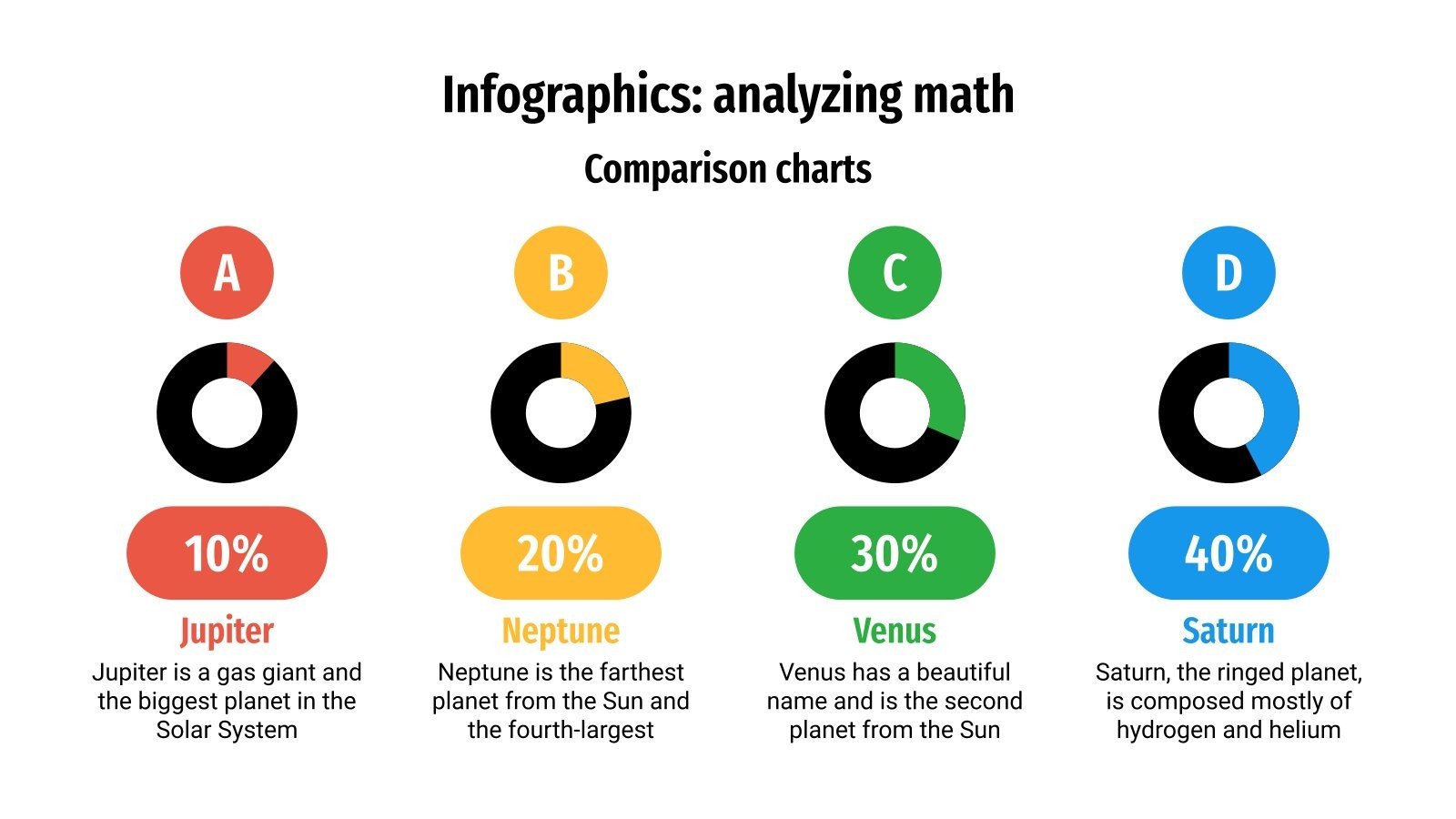 Infographics: analyzing math

Comparison charts

A

10%

Jupiter

Jupiter is a gas giant and the biggest planet in the Solar System

B

20%

Neptune

Neptune is the farthest planet from the Sun and the fourth-largest

C

30%

Venus

Venus has a beautiful name and is the second planet from the Sun

D

40%

Saturn

Saturn, the ringed planet, is composed mostly of hydrogen and helium