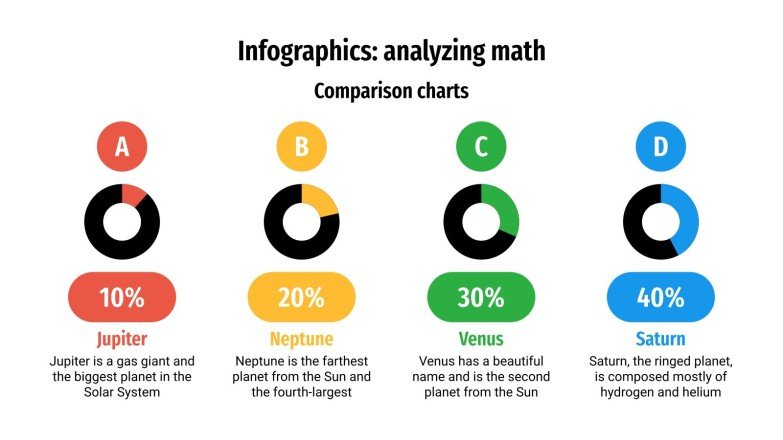 Infographics: analyzing math

Comparison charts

A

10%

Jupiter

Jupiter is a gas giant and the biggest planet in the Solar System

B

20%

Neptune

Neptune is the farthest planet from the Sun and the fourth-largest

C

30%

Venus

Venus has a beautiful name and is the second planet from the Sun

D

40%

Saturn

Saturn, the ringed planet, is composed mostly of hydrogen and helium