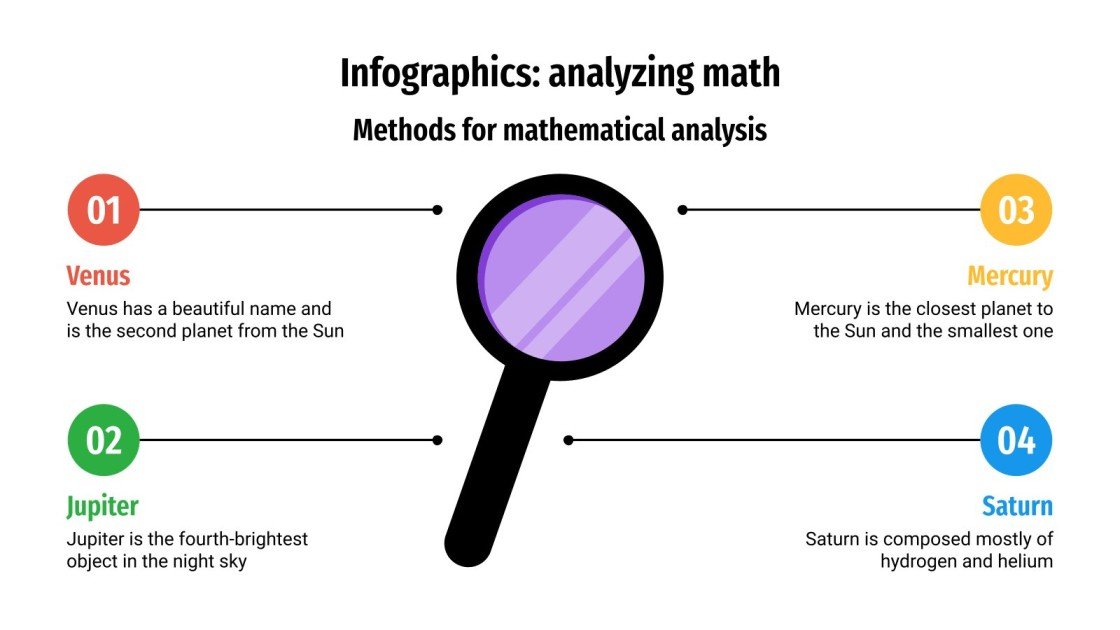 Infographics: analyzing math

Methods for mathematical analysis

01

Venus

Venus has a beautiful name and is the second planet from the Sun

02

Jupiter

Jupiter is the fourth-brightest object in the night sky

03

Mercury

Mercury is the closest planet to the Sun and the smallest one

04

Saturn

Saturn is composed mostly of hydrogen and helium