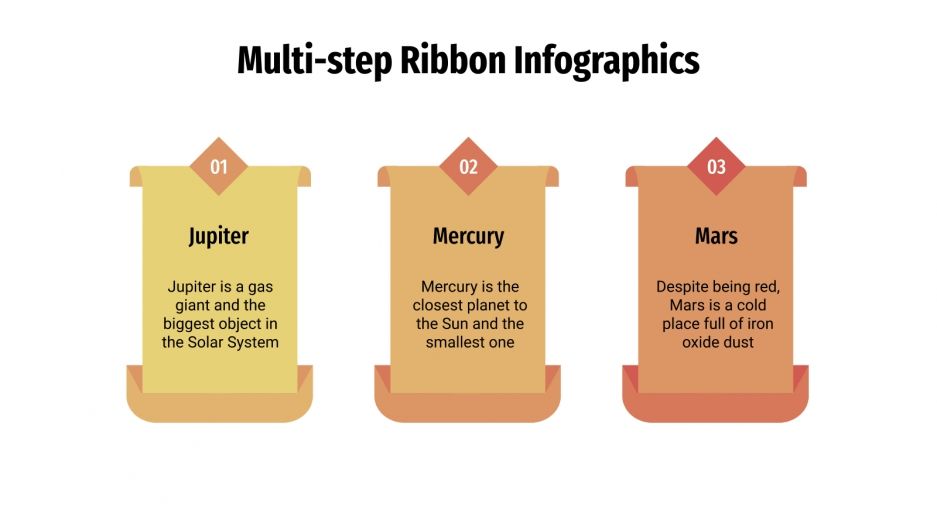 Multi-step Ribbon Infographics

01

Jupiter

Jupiter is a gas giant and the biggest object in the Solar System

02

Mercury

Mercury is the closest planet to the Sun and the smallest one

03

Mars

Despite being red, Mars is a cold place full of iron oxide dust