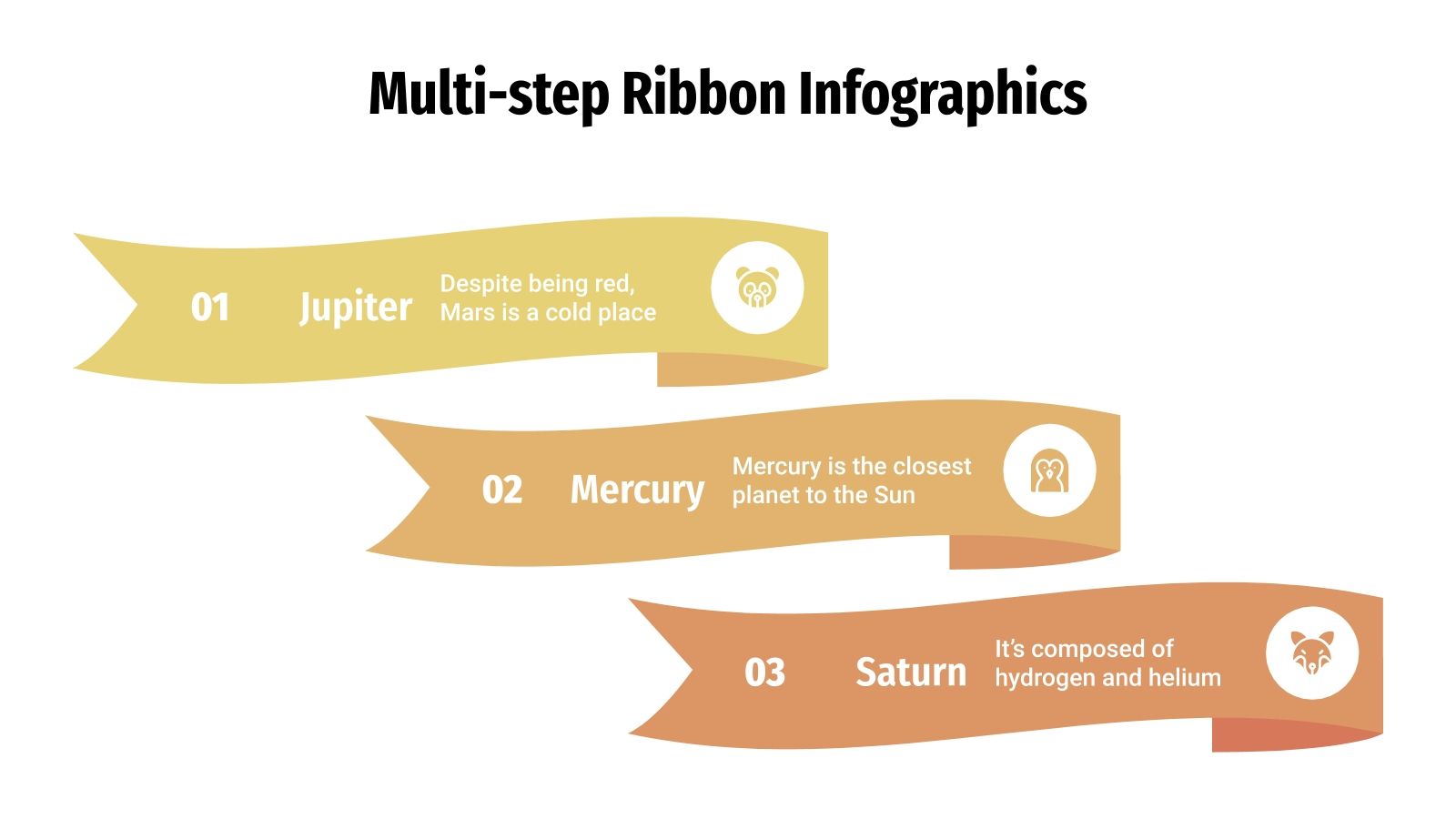 Multi-step Ribbon Infographics

01 Jupiter Despite being red, Mars is a cold place

02 Mercury Mercury is the closest planet to the Sun

03 Saturn It's composed of hydrogen and helium