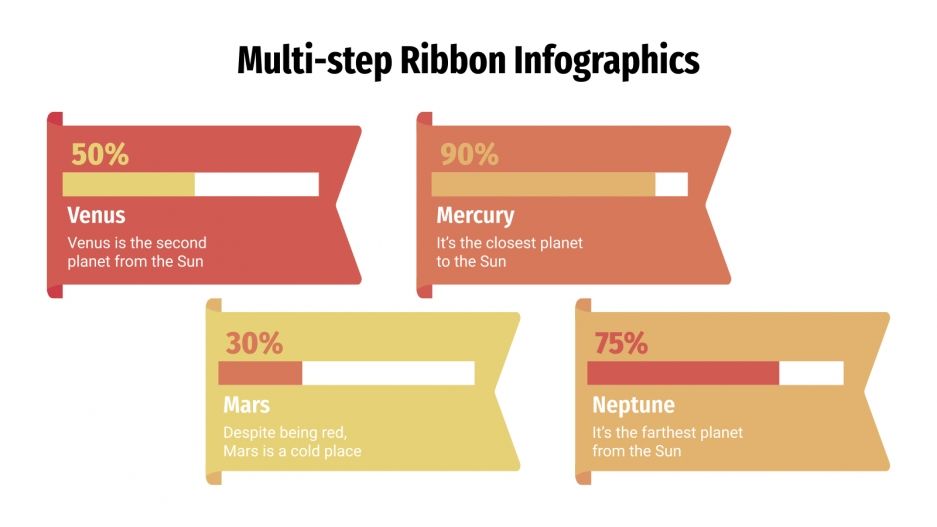 Multi-step Ribbon Infographics

50%

Venus

Venus is the second planet from the Sun

90%

Mercury

It's the closest planet to the Sun

30%

Mars

Despite being red, Mars is a cold place

75%

Neptune

It's the farthest planet from the Sun