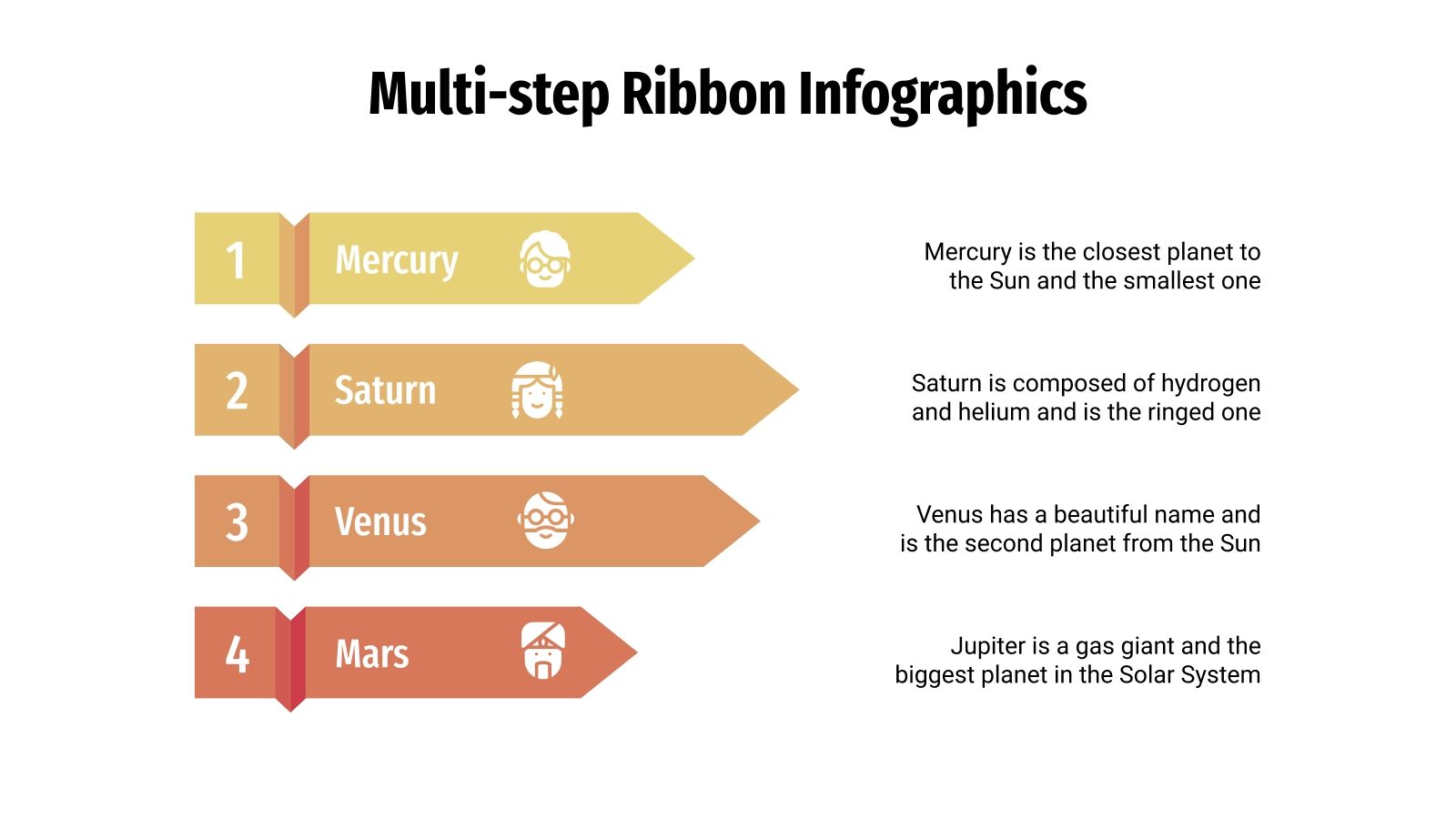 Multi-step Ribbon Infographics

1 Mercury

Mercury is the closest planet to the Sun and the smallest one

2 Saturn

Saturn is composed of hydrogen and helium and is the ringed one

3 Venus

Venus has a beautiful name and is the second planet from the Sun

4 Mars

Jupiter is a gas giant and the biggest planet in the Solar System