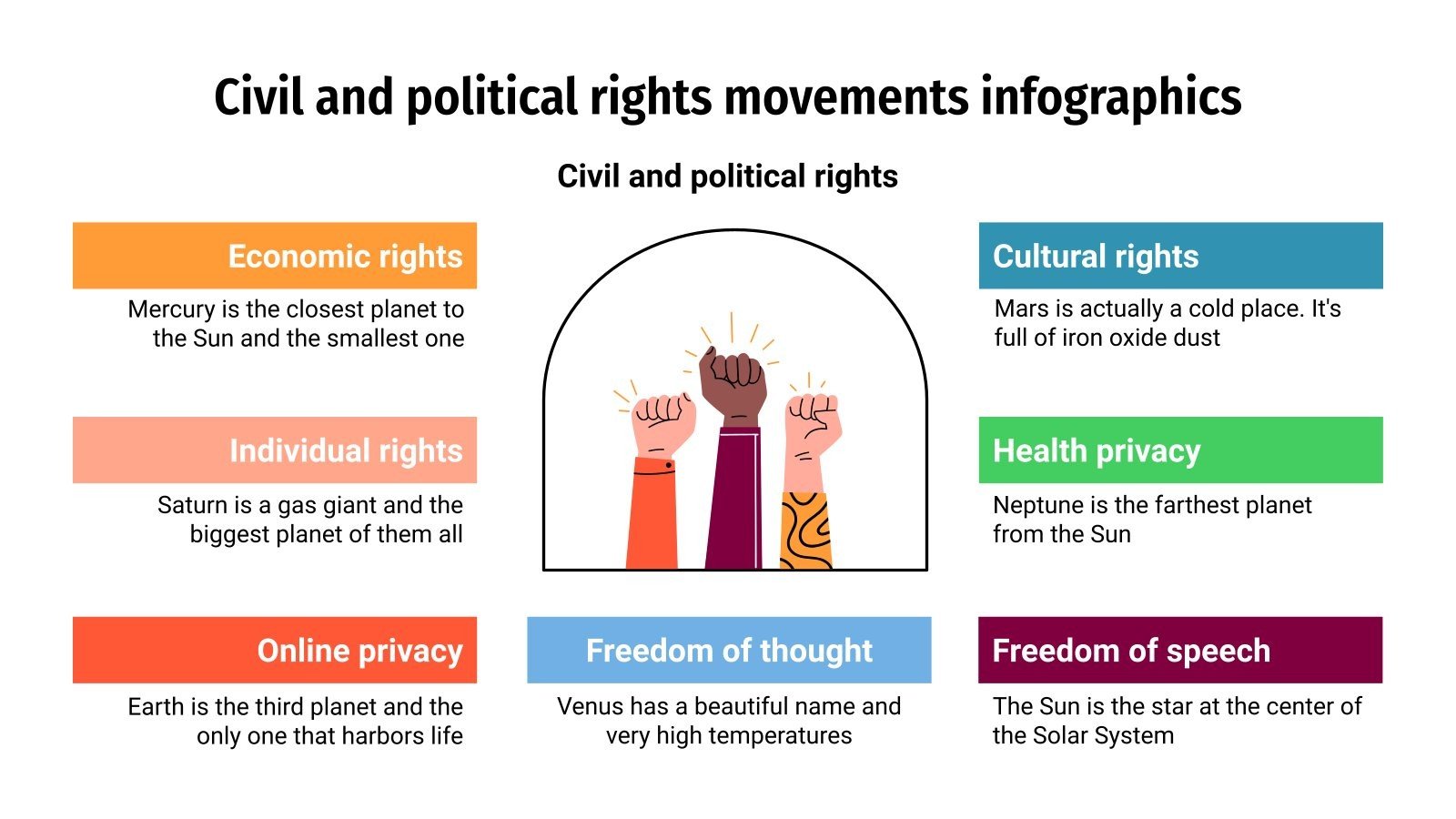 Civil and political rights movements infographics

Civil and political rights

Economic rights

Mercury is the closest planet to the Sun and the smallest one

Individual rights

Saturn is a gas giant and the biggest planet of them all

Online privacy

Earth is the third planet and the only one that harbors life

Freedom of thought

Venus has a beautiful name and very high temperatures

Cultural rights

Mars is actually a cold place. It's full of iron oxide dust

Health privacy

Neptune is the farthest planet from the Sun

Freedom of speech

The Sun is the star at the center of the Solar System