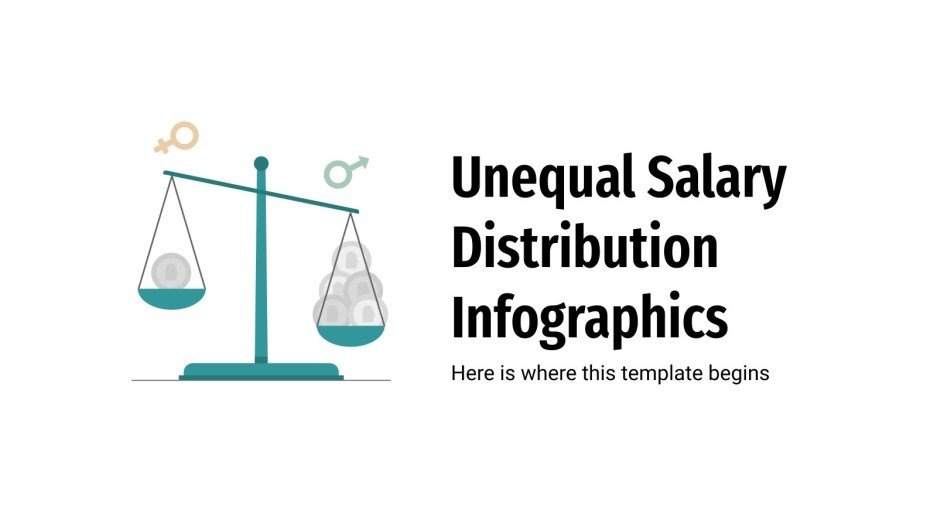 Unequal Salary Distribution Infographics

Here is where this template begins