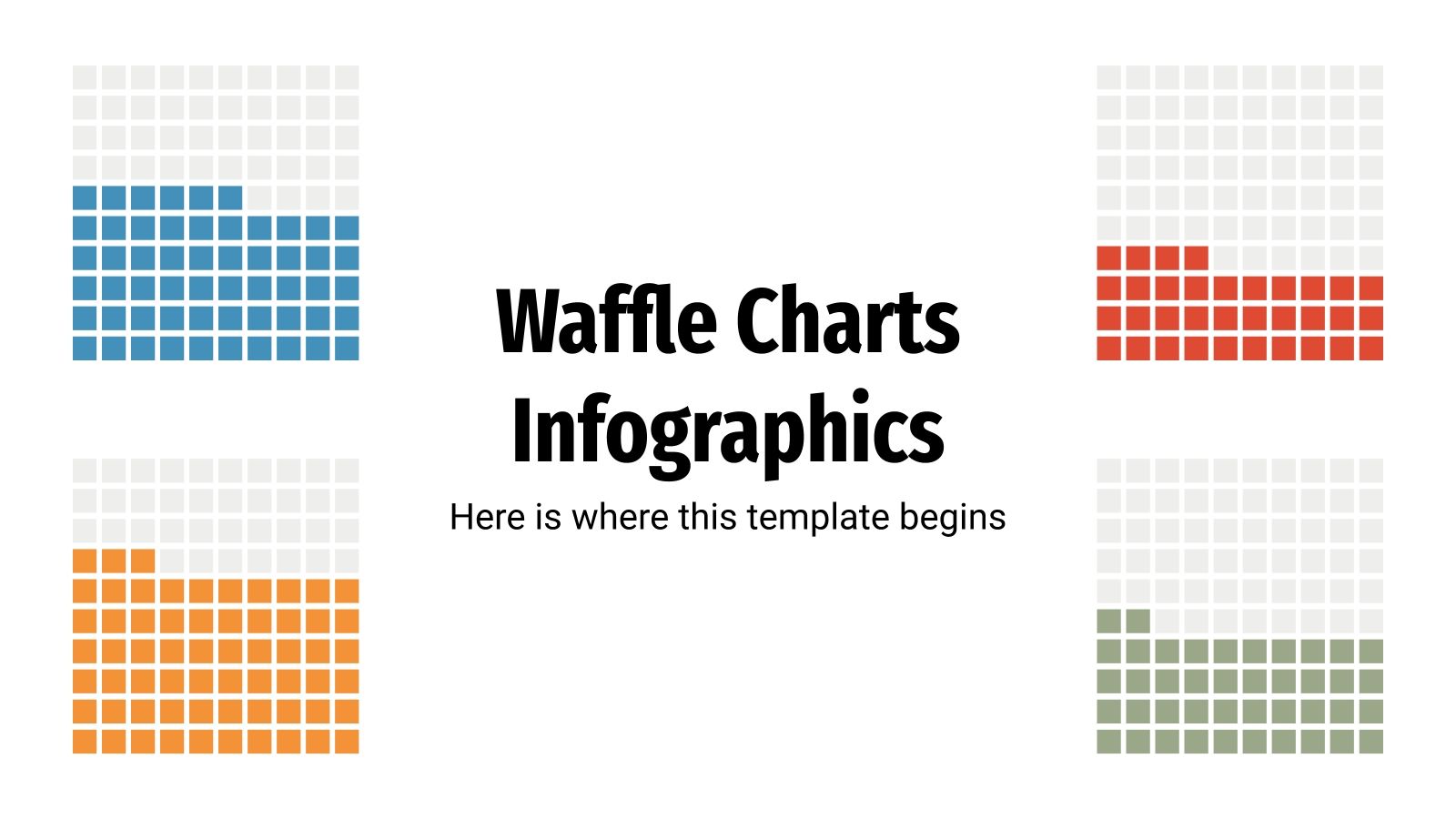 Waffle Charts Infographics

Here is where this template begins