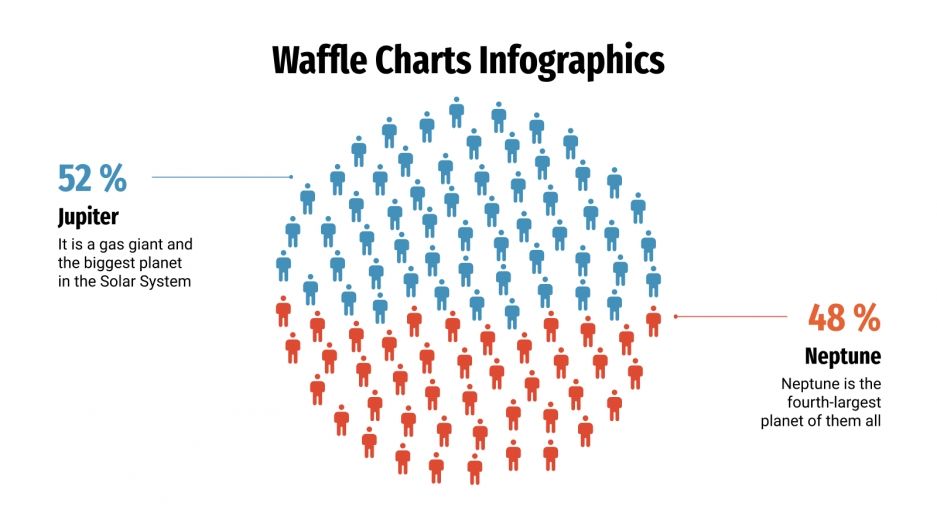 Waffle Charts Infographics

52 %

Jupiter

It is a gas giant and the biggest planet in the Solar System

48 %

Neptune

Neptune is the fourth-largest planet of them all