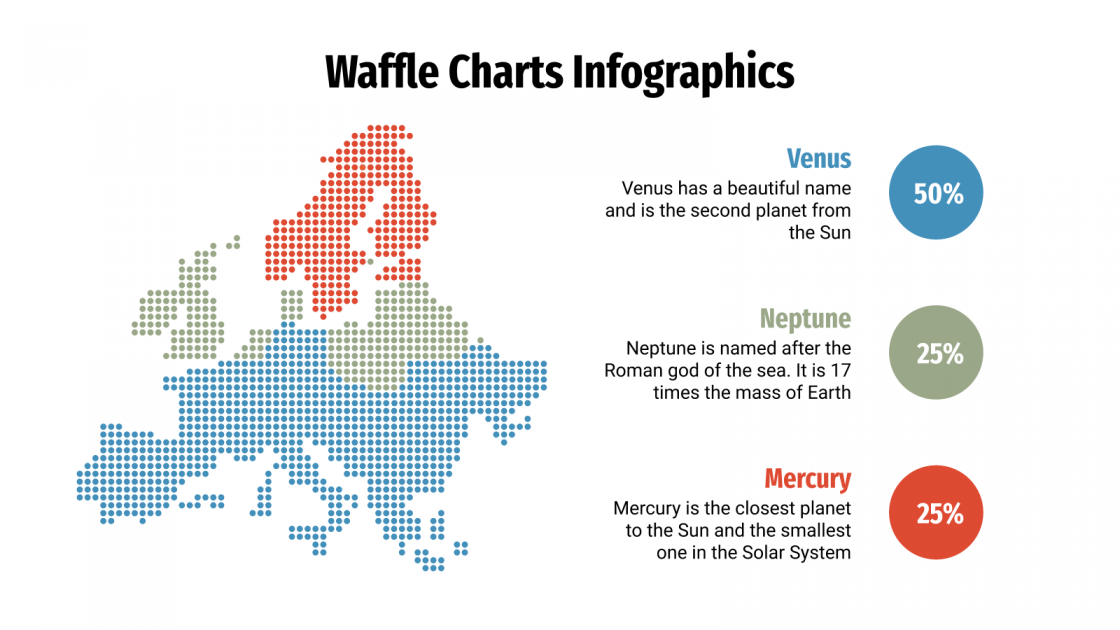 Waffle Charts Infographics

Venus
Venus has a beautiful name and is the second planet from the Sun

50%

Neptune
Neptune is named after the Roman god of the sea. It is 17 times the mass of Earth

25%

Mercury
Mercury is the closest planet to the Sun and the smallest one in the Solar System

25%