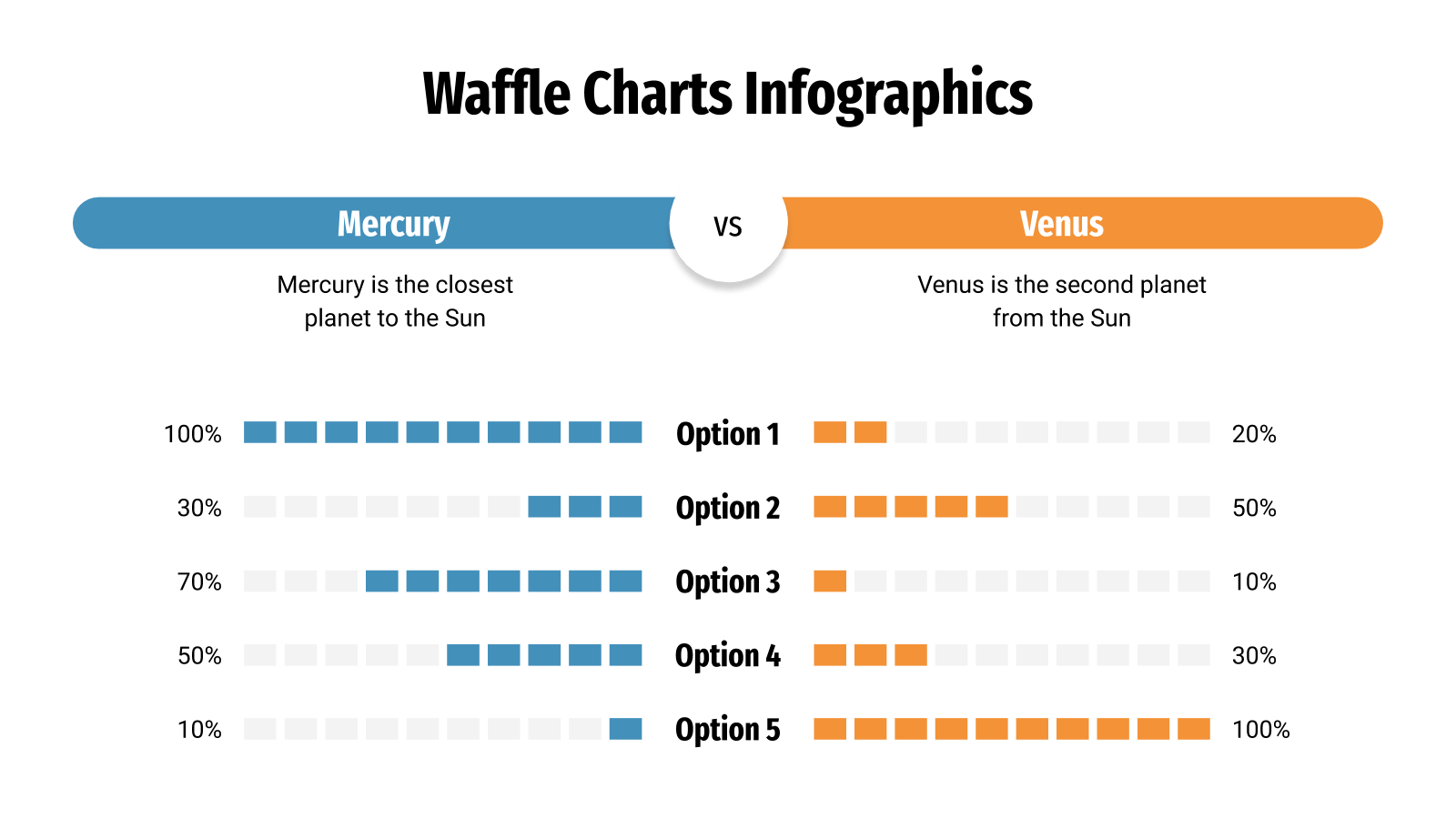 Waffle Charts Infographics

Mercury

VS

Venus

Mercury is the closest planet to the Sun

Venus is the second planet from the Sun

100%
Option 1
20%

30%
Option 2
50%

70%
Option 3
10%

50%
Option 4
30%

10%
Option 5
100%