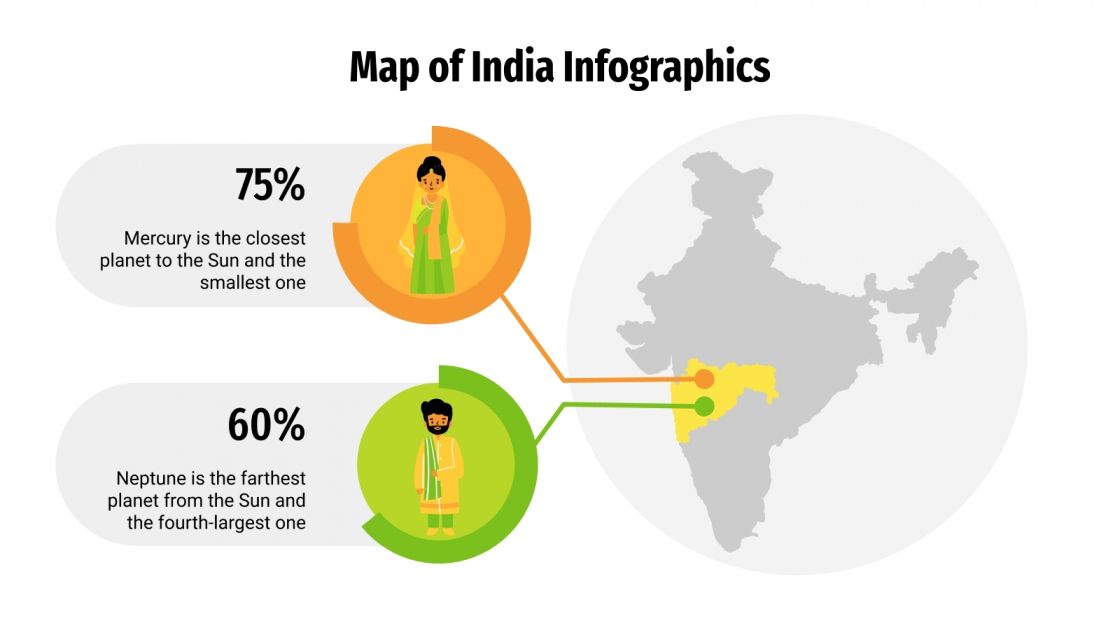 Map of India Infographics

75%

Mercury is the closest planet to the Sun and the smallest one

60%

Neptune is the farthest planet from the Sun and the fourth-largest one